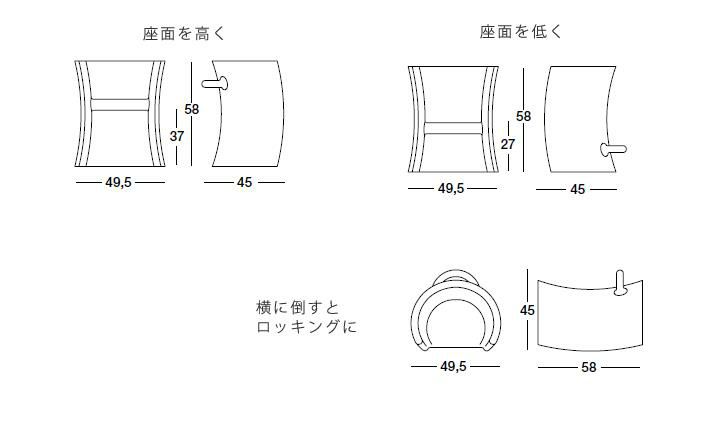 座面を高く

58

37

49,5

45

座面を低く

58

27

49,5

45

横に倒すと
ロッキングに

45

49,5

58