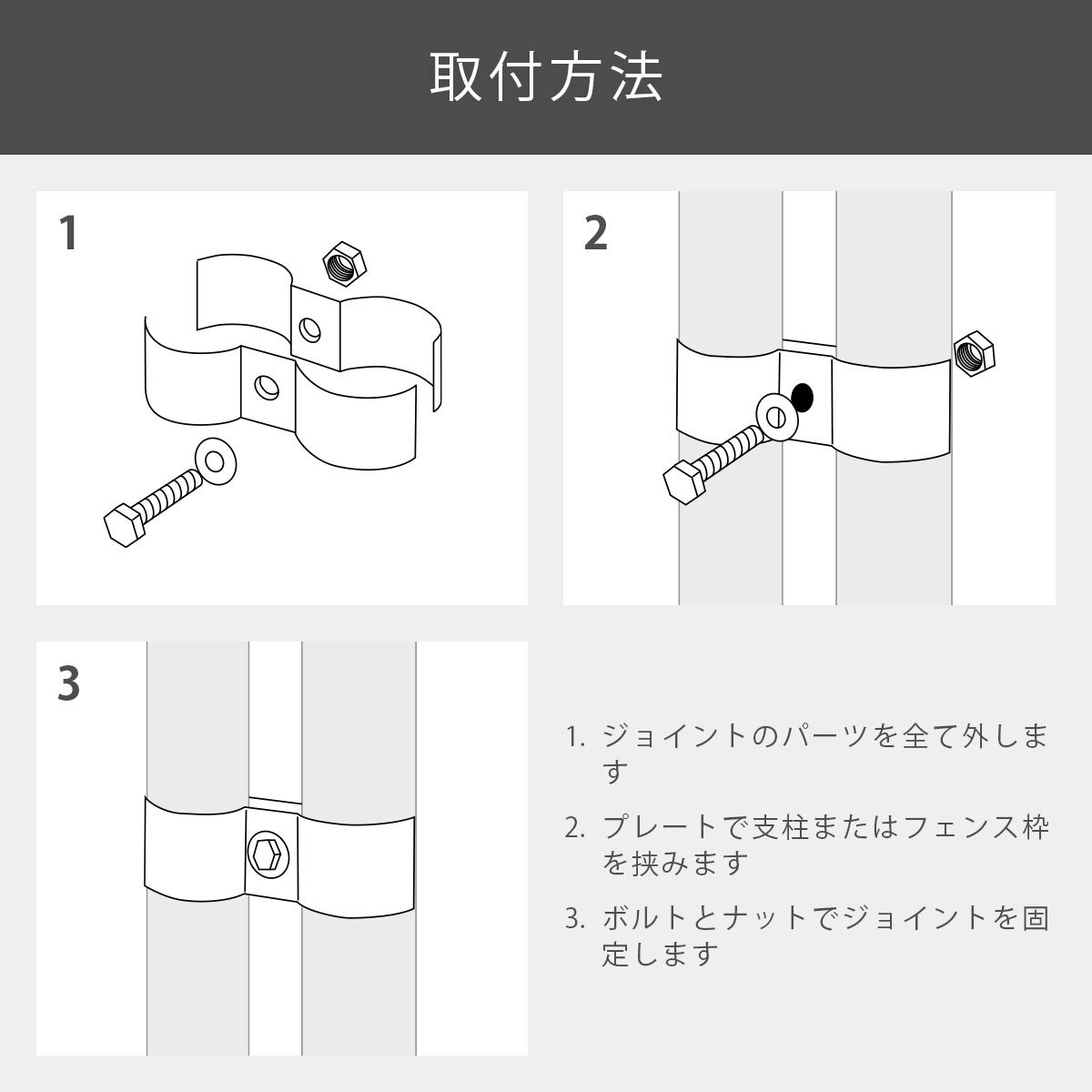 取付方法

1

2

3

1. ジョイントのパーツを全て外します

2. プレートで支柱またはフェンス枠を挟みます

3. ボルトとナットでジョイントを固定します