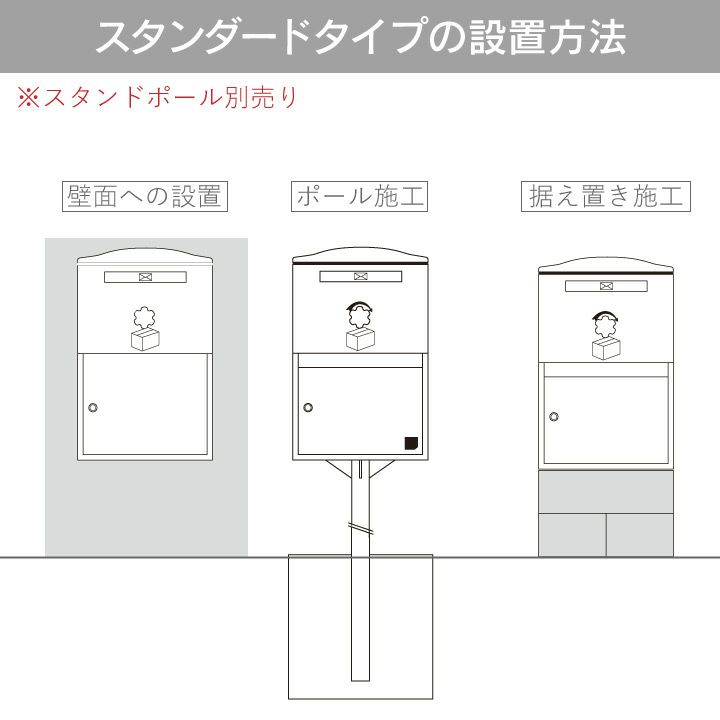 スタンダードタイプの設置方法

※スタンドポール別売り

壁面への設置

ポール施工

据え置き施工