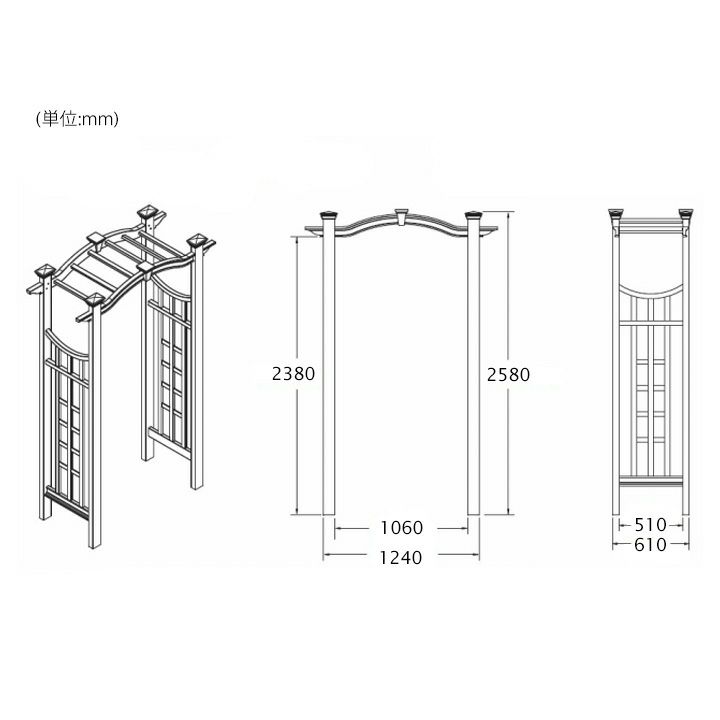 (単位:mm)

2380

2580

1060

1240

510

610