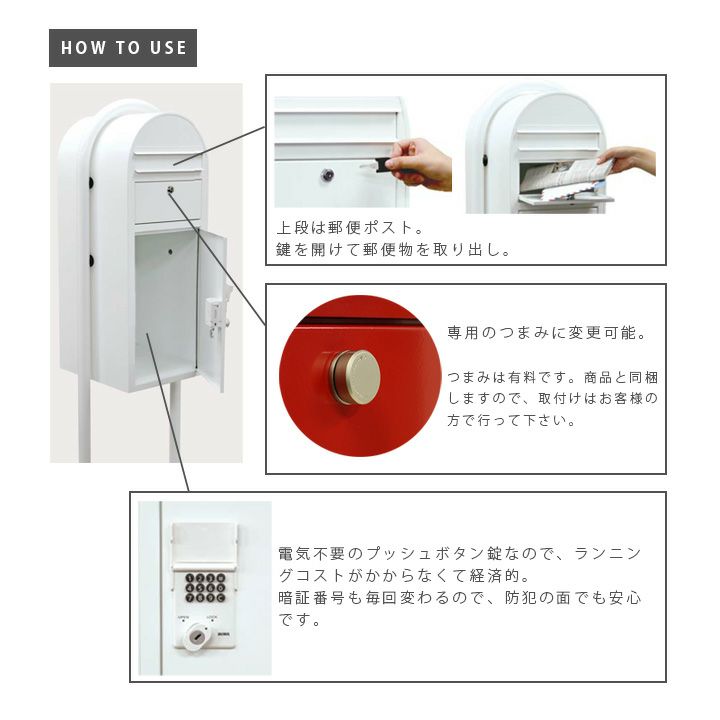 HOW TO USE

上段は郵便ポスト。
鍵を開けて郵便物を取り出し。

専用のつまみに変更可能。

つまみは有料です。商品と同梱しますので、取付けはお客様の方で行って下さい。

OPEN LOCK

電気不要のプッシュボタン錠なので、ランニングコストがかからなくて経済的。
暗証番号も毎回変わるので、防犯の面でも安心です。