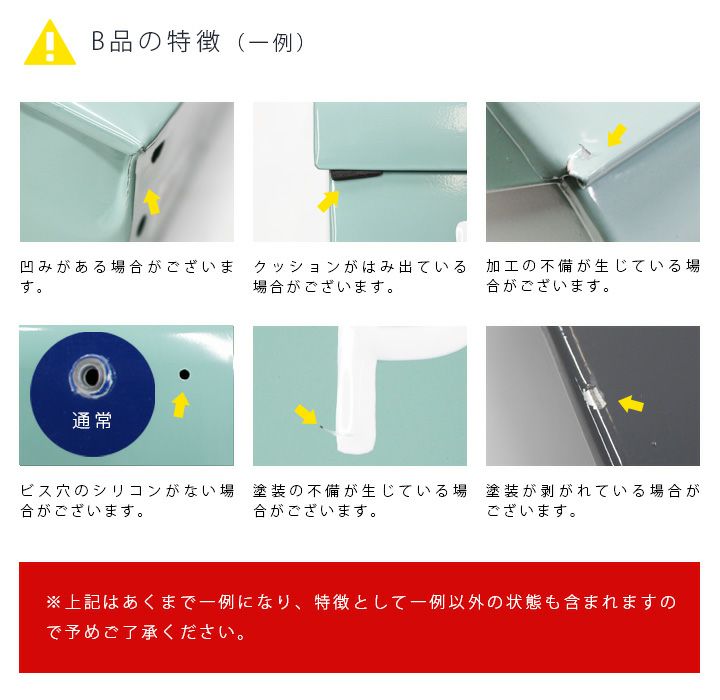 B品の特徴（一例）

凹みがある場合がございます。

クッションがはみ出ている場合がございます。

加工の不備が生じている場合がございます。

通常

ビス穴のシリコンがない場合がございます。

塗装の不備が生じている場合がございます。

塗装が剥がれている場合がございます。

※上記はあくまで一例になり、特徴として一例以外の状態も含まれますので予めご了承ください。