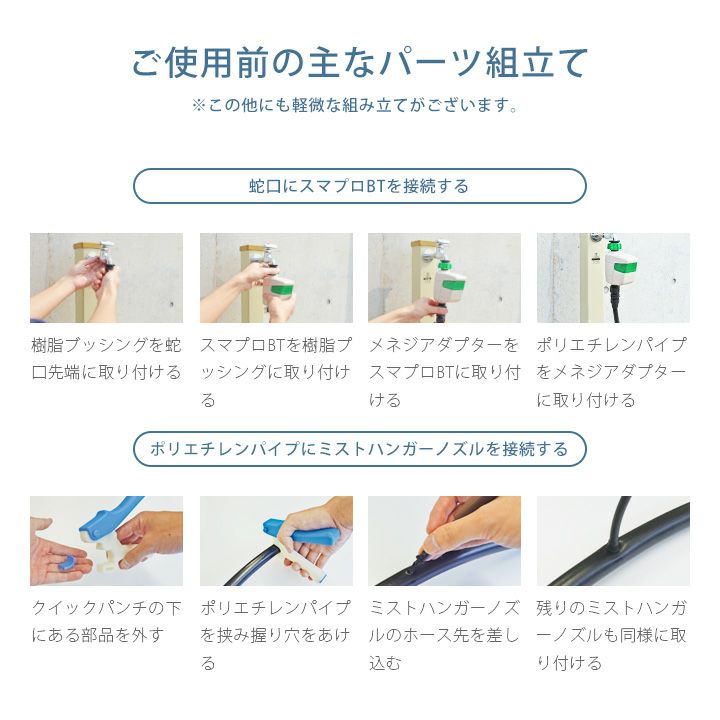 ご使用前の主なパーツ組立て

※この他にも軽微な組み立てがございます。

蛇口にスマプロBTを接続する

樹脂ブッシングを蛇口先端に取り付ける

スマプロBTを樹脂ブッシングに取り付ける

メネジアダプターをスマプロBTに取り付ける

ポリエチレンパイプをメネジアダプターに取り付ける

ポリエチレンパイプにミストハンガーノズルを接続する

クイックパンチの下にある部品を外す

ポリエチレンパイプを挟み握り穴をあける

ミストハンガーノズルのホース先を差し込む

残りのミストハンガーノズルも同様に取り付ける