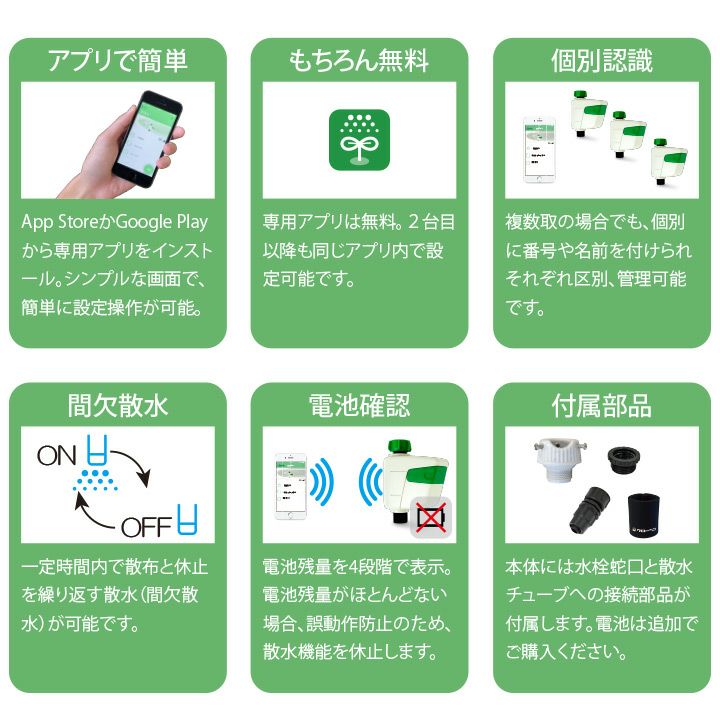 アプリで簡単

App StoreかGoogle Playから専用アプリをインストール。シンプルな画面で、簡単に設定操作が可能。

もちろん無料

専用アプリは無料。２台目以降も同じアプリ内で設定可能です。

個別認識

複数取の場合でも、個別に番号や名前を付けられそれぞれ区別、管理可能です。

間欠散水

ON

OFF

一定時間内で散布と休止を繰り返す散水（間欠散水）が可能です。

電池確認

電池残量を4段階で表示。電池残量がほとんどない場合、誤動作防止のため、散水機能を休止します。

付属部品

本体には水栓蛇口と散水チューブへの接続部品が付属します。電池は追加でご購入ください。