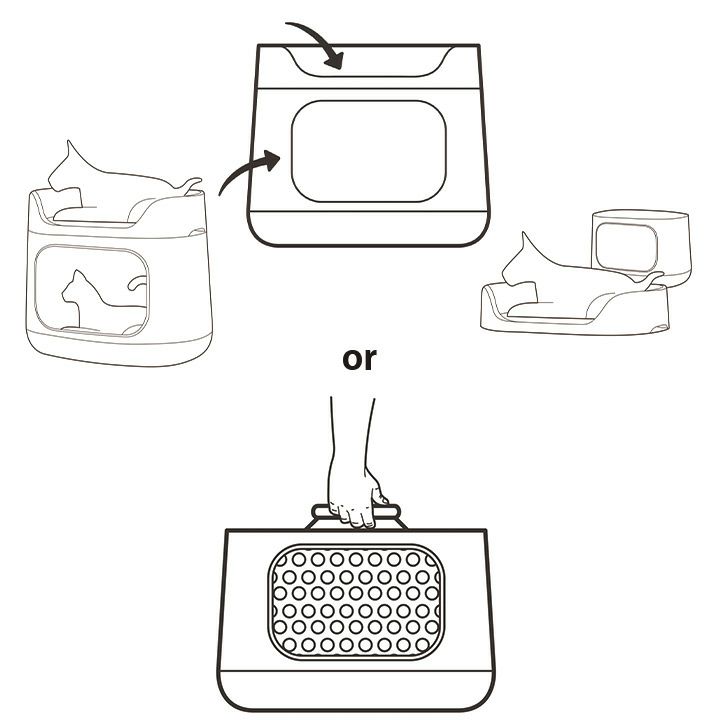 or