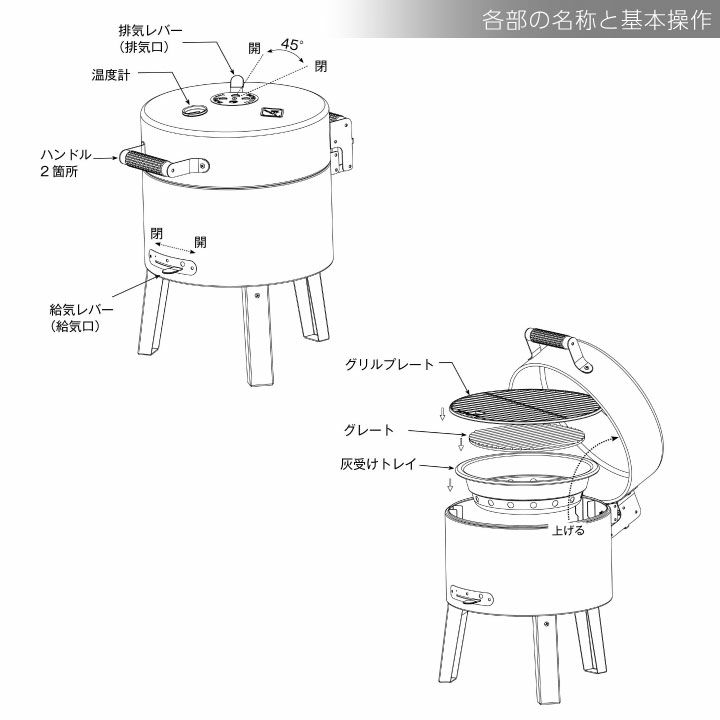 各部の名称と基本操作

排気レバー
（排気口）

開
45°
閉

温度計

ハンドル
2箇所

閉
開

給気レバー
（給気口）

グリルプレート

グレート

灰受けトレイ

上げる