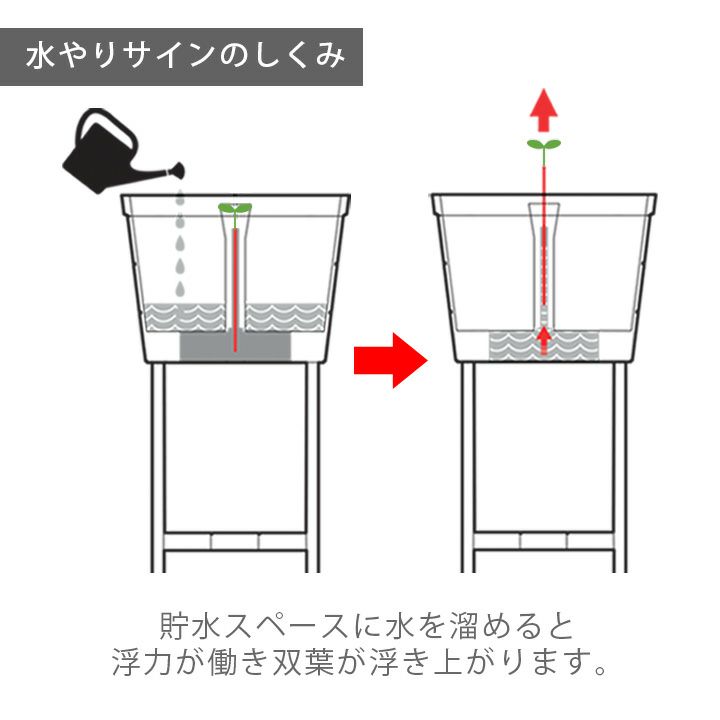 水やりサインのしくみ

貯水スペースに水を溜めると
浮力が働き双葉が浮き上がります。