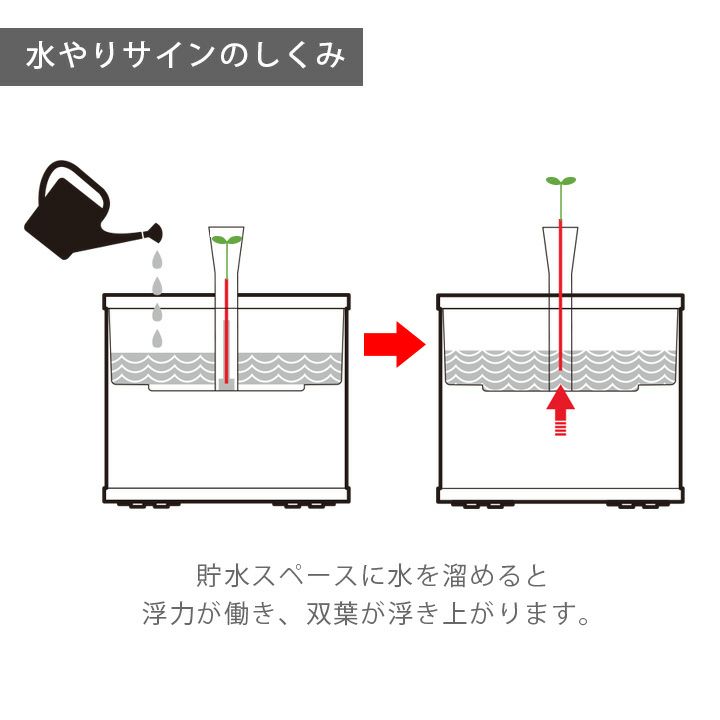 水やりサインのしくみ

貯水スペースに水を溜めると
浮力が働き、双葉が浮き上がります。