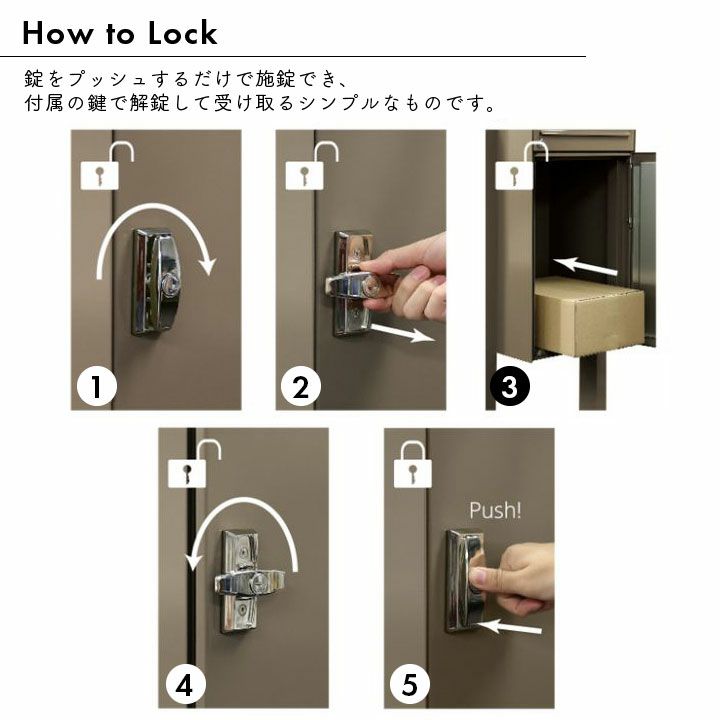 How to Lock

錠をプッシュするだけで施錠でき、
付属の鍵で解錠して受け取るシンプルなものです。

1

2

3

4

Push!

5