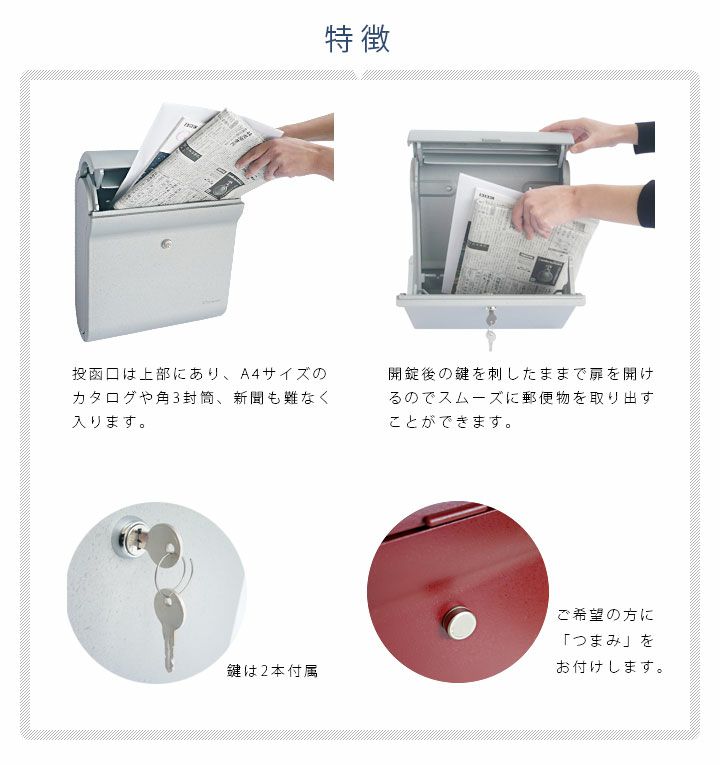 特徴

投函口は上部にあり、A4サイズのカタログや角3封筒、新聞も難なく入ります。

開錠後の鍵を刺したままで扉を開けるのでスムーズに郵便物を取り出すことができます。

鍵は2本付属

ご希望の方に「つまみ」をお付けします。