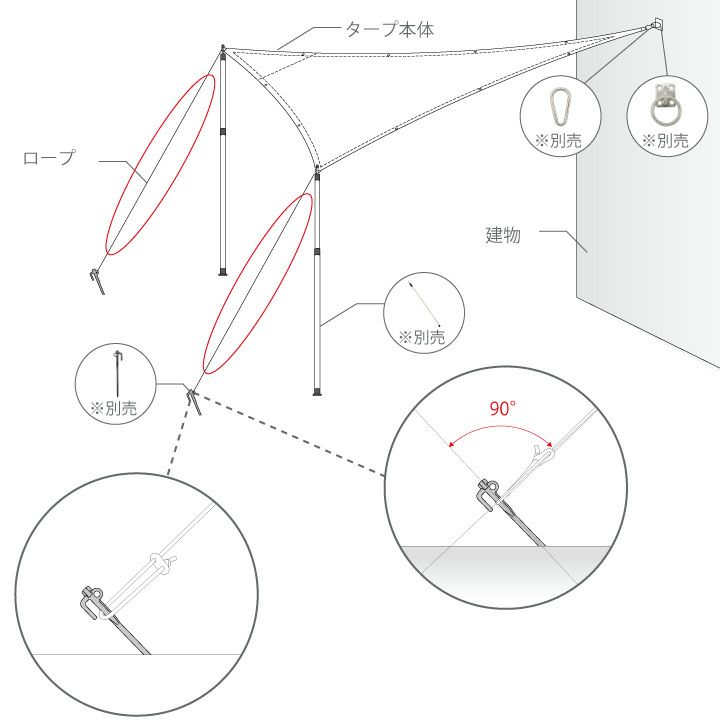 タープ本体

ロープ

※別売

※別売

建物

※別売

※別売

90°