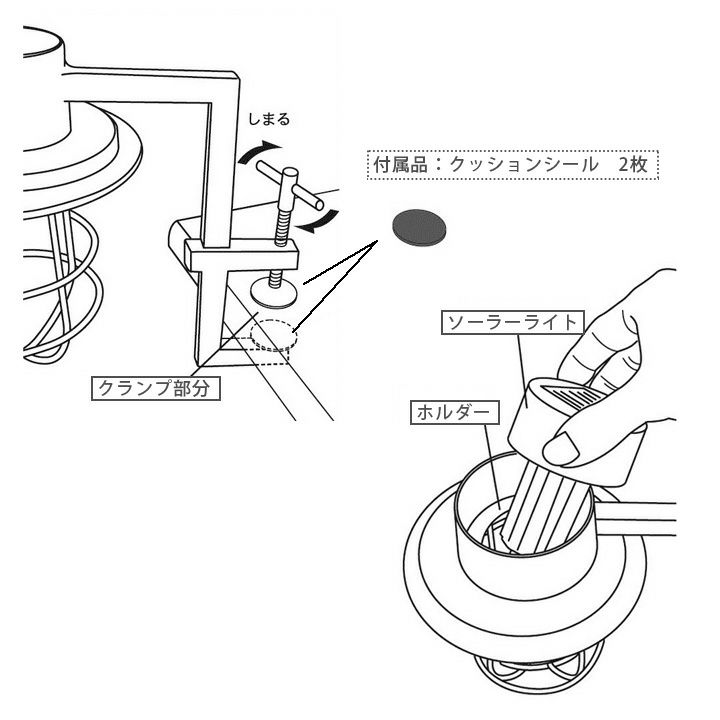 しまる

付属品：クッションシール　2枚

クランプ部分

ソーラーライト

ホルダー