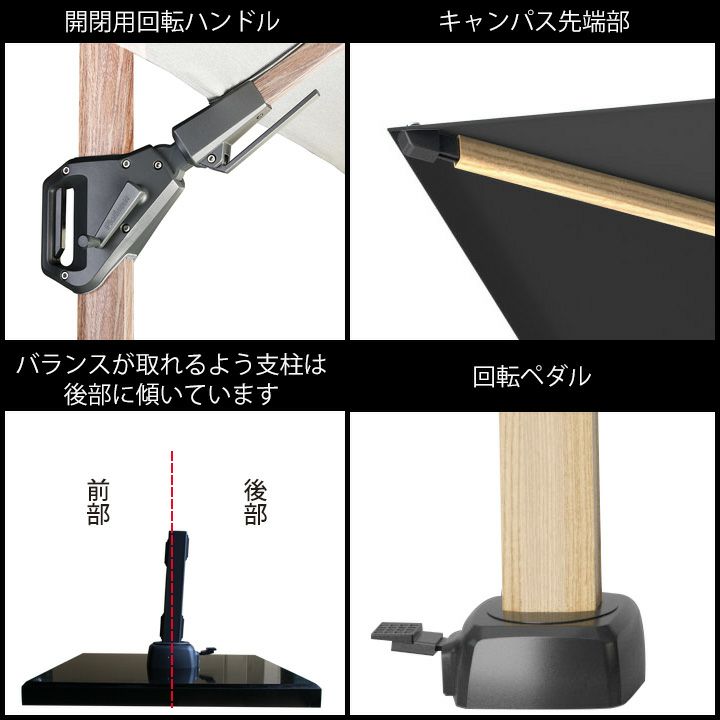 開閉用回転ハンドル

キャンパス先端部

バランスが取れるよう支柱は後部に傾いています

前部

後部

回転ペダル