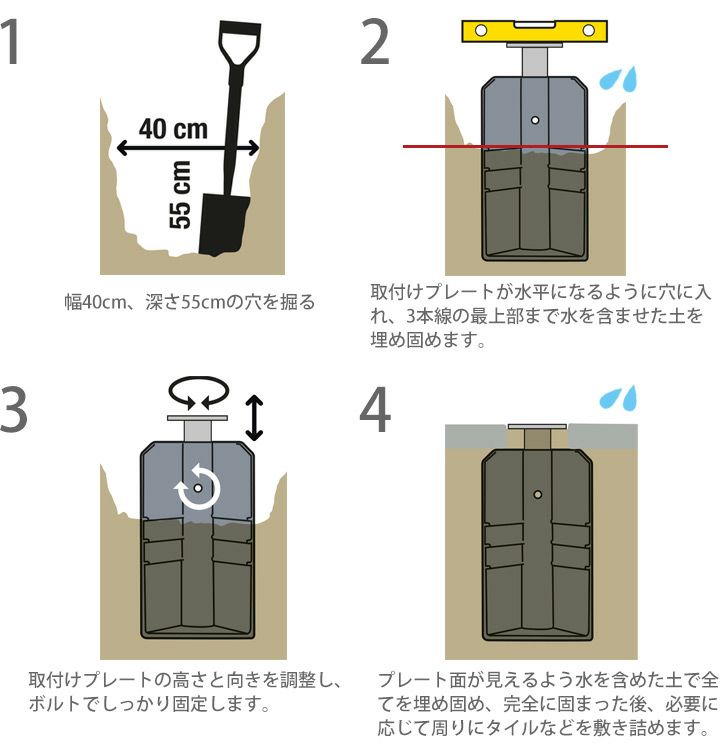 1

40 cm

55 cm

幅40cm、深さ55cmの穴を掘る

2

取付けプレートが水平になるように穴に入れ、3本線の最上部まで水を含ませた土を埋め固めます。

3

取付けプレートの高さと向きを調整し、ボルトでしっかり固定します。

4

プレート面が見えるよう水を含めた土で全てを埋め固め、完全に固まった後、必要に応じて周りにタイルなどを敷き詰めます。