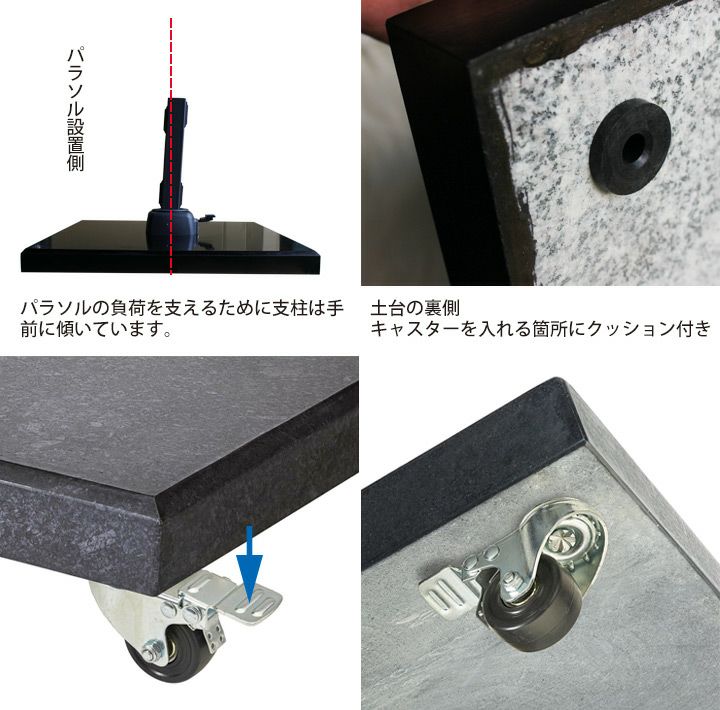 パラソル設置側

パラソルの負荷を支えるために支柱は手前に傾いています。

土台の裏側
キャスターを入れる箇所にクッション付き