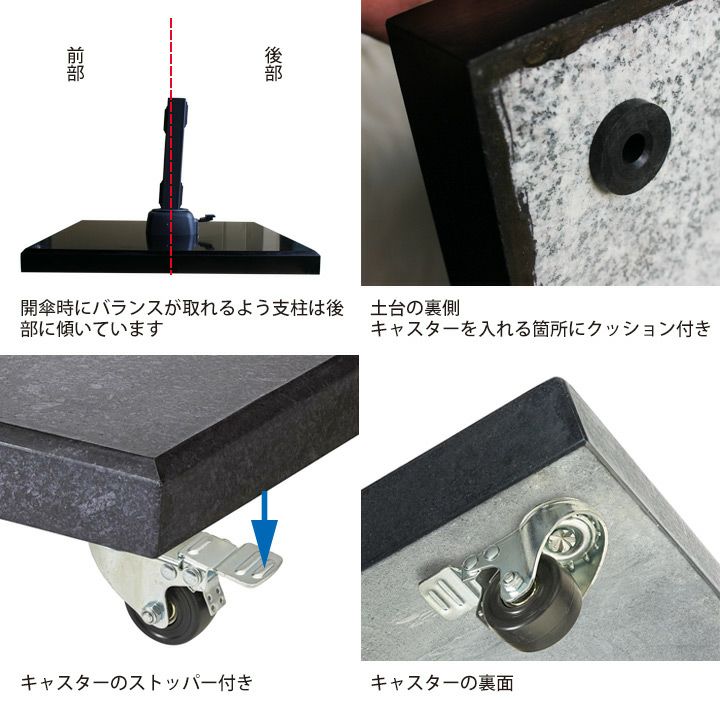 前部

後部

開傘時にバランスが取れるよう支柱は後部に傾いています

土台の裏側
キャスターを入れる箇所にクッション付き

キャスターのストッパー付き

キャスターの裏面