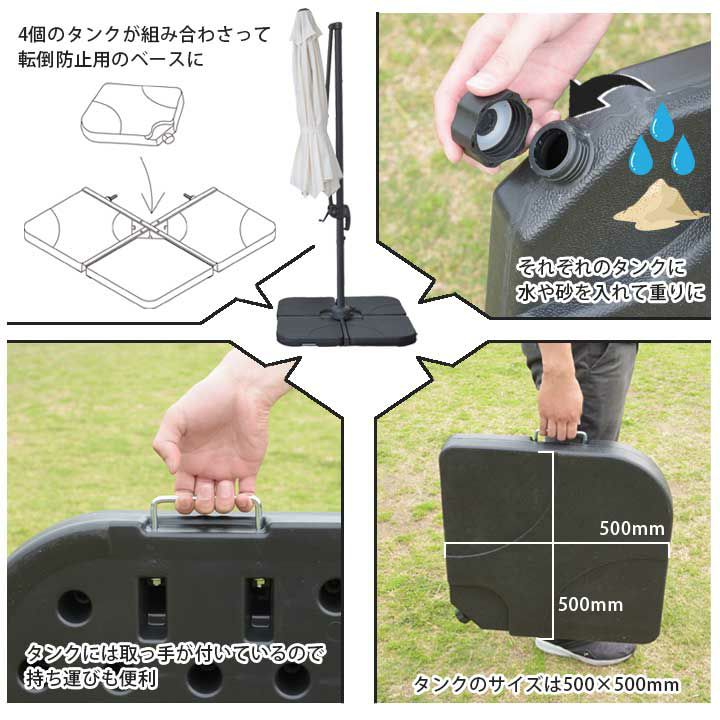 4個のタンクが組み合わさって転倒防止用のベースに

それぞれのタンクに水や砂を入れて重りに

タンクには取っ手が付いているので持ち運びも便利

500mm

500mm

タンクのサイズは500×500mm