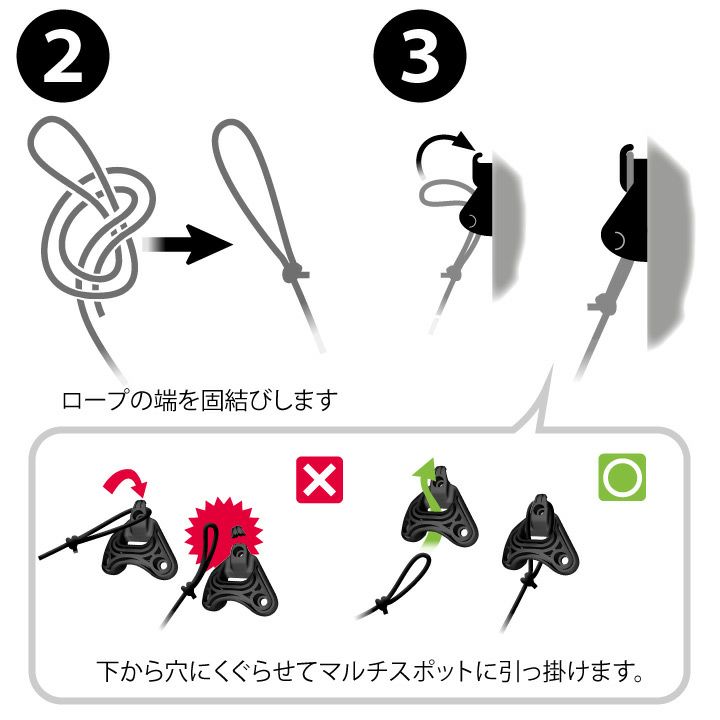 2

3

ロープの端を固結びします

下から穴にくぐらせてマルチスポットに引っ掛けます。