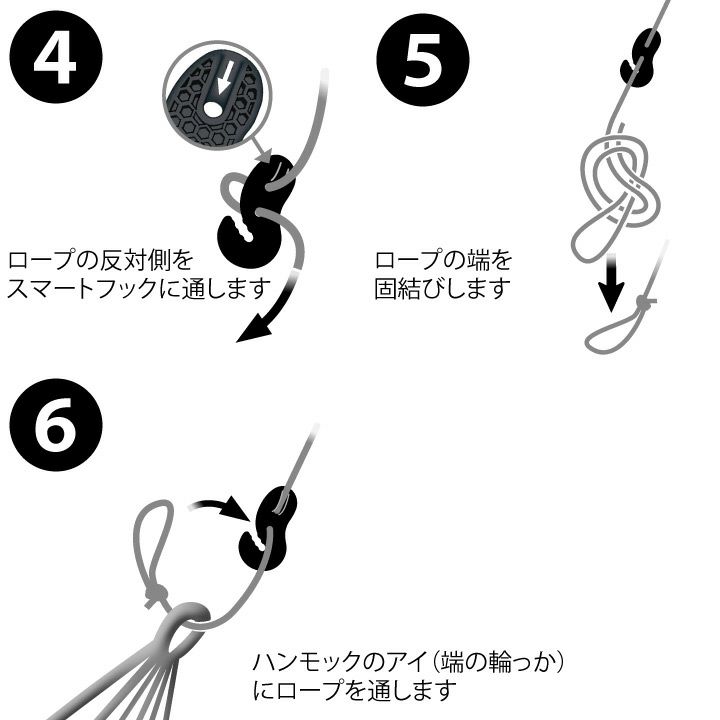 4

ロープの反対側を
スマートフックに通します

5

ロープの端を
固結びします

6

ハンモックのアイ（端の輪っか）
にロープを通します