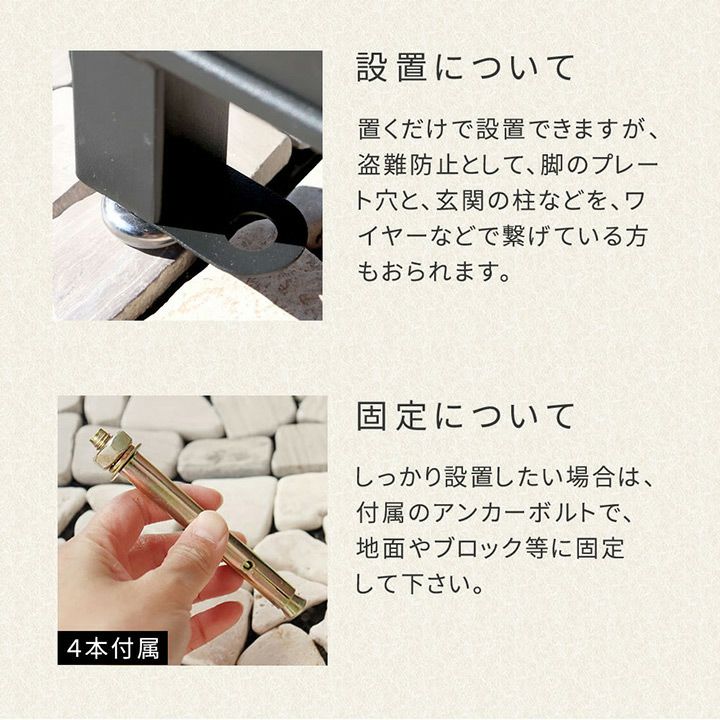 設置について

置くだけで設置できますが、盗難防止として、脚のプレート穴と、玄関の柱などを、ワイヤーなどで繋げている方もおられます。

固定について

しっかり設置したい場合は、付属のアンカーボルトで、地面やブロック等に固定して下さい。

4本付属