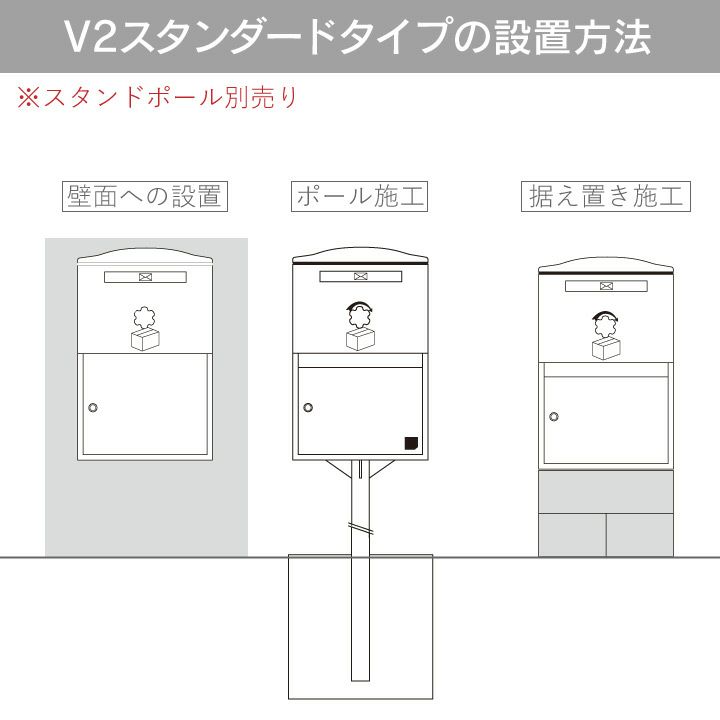 V2スタンダードタイプの設置方法

※スタンドポール別売り

壁面への設置

ポール施工

据え置き施工