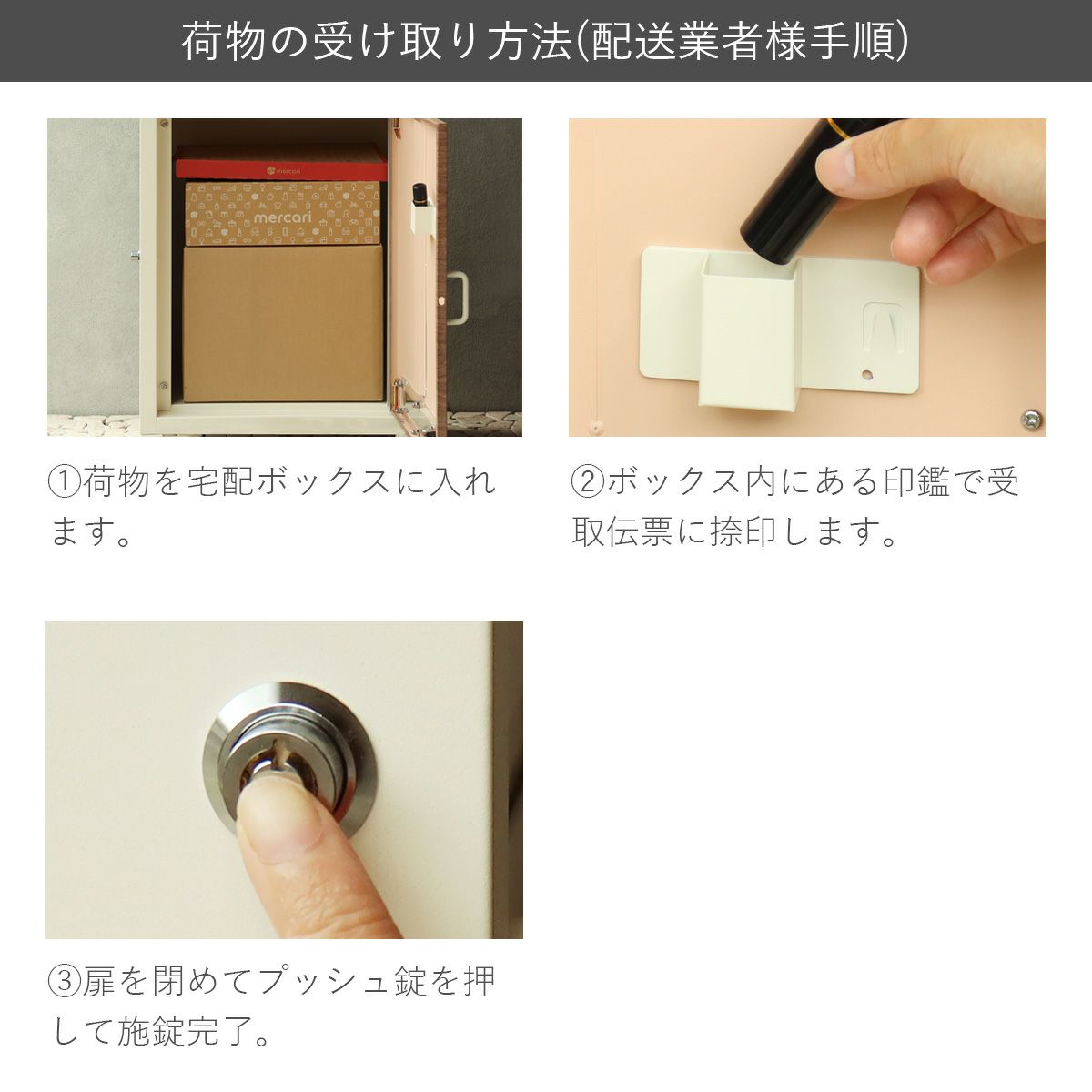 荷物の受け取り方法(配送業者様手順)

mercari

mercari

①荷物を宅配ボックスに入れます。

②ボックス内にある印鑑で受取伝票に捺印します。

③扉を閉めてプッシュ錠を押して施錠完了。