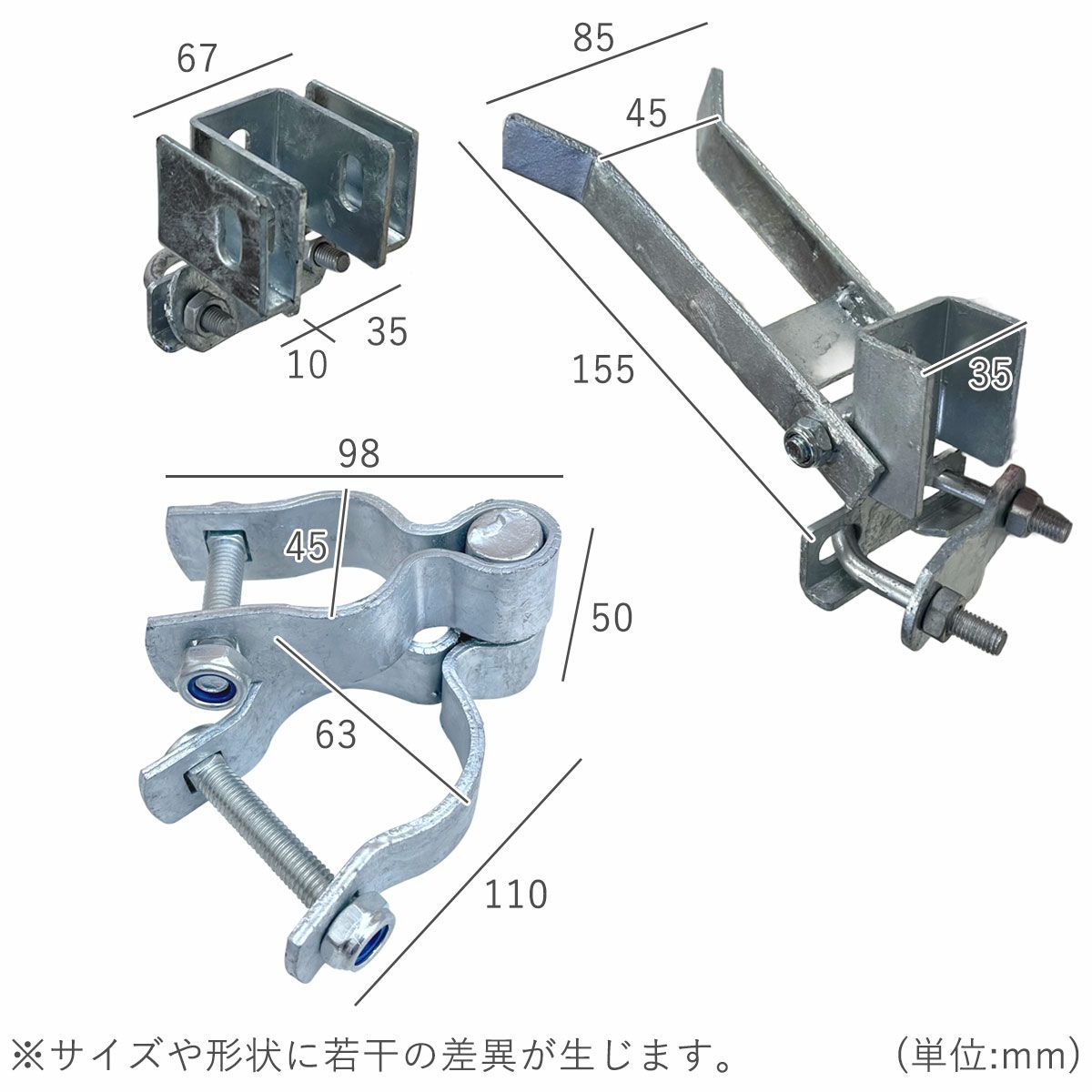 67

35

10

85

45

155

35

98

45

50

63

110

※サイズや形状に若干の差異が生じます。 (単位:mm)