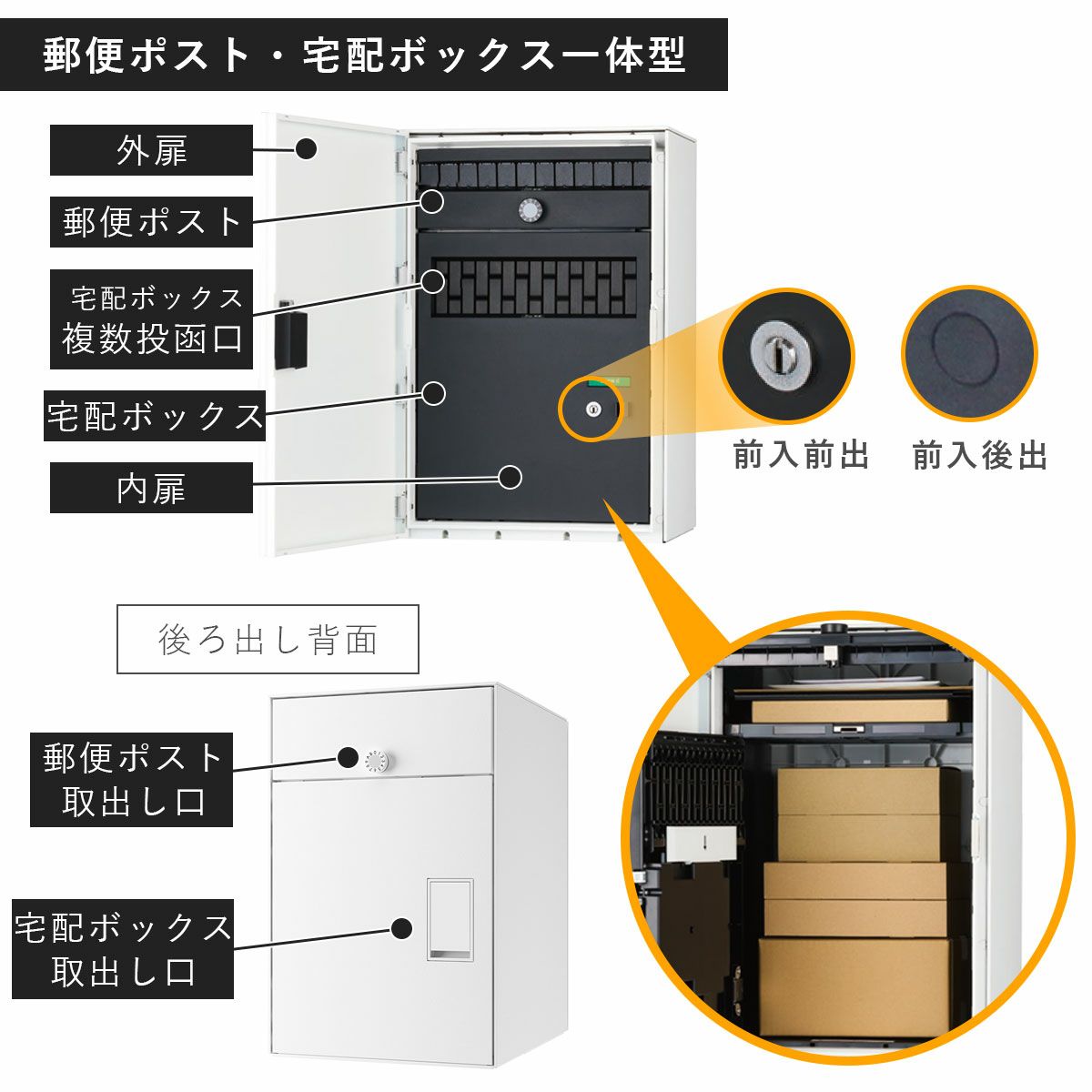 郵便ポスト・宅配ボックス一体型

外扉

郵便ポスト

宅配ボックス
複数投函口

宅配ボックス

内扉

前入前出

前入後出

後ろ出し背面

郵便ポスト
取出し口

宅配ボックス
取出し口