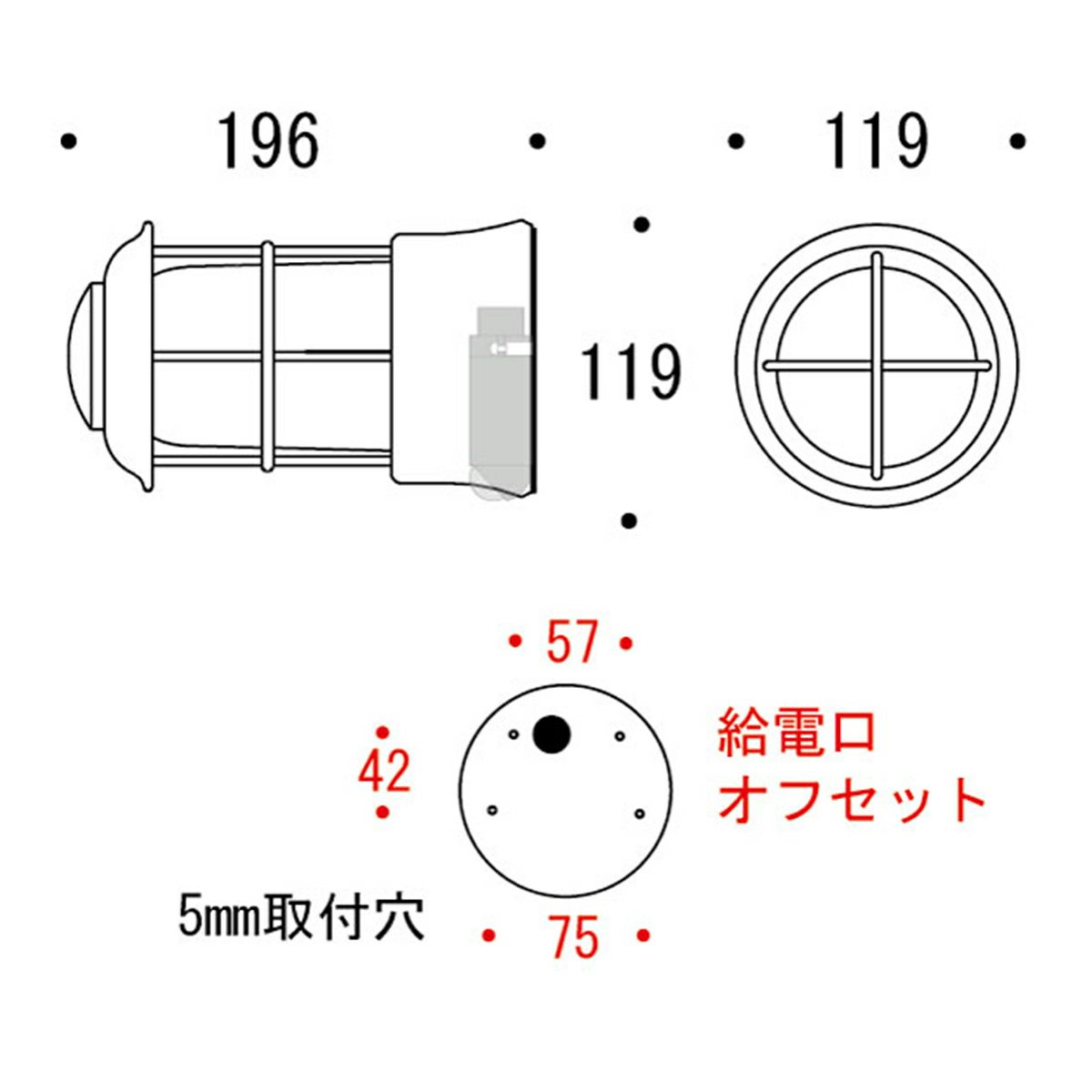 196

119

119

57

42

給電口
オフセット

5mm取付穴

75