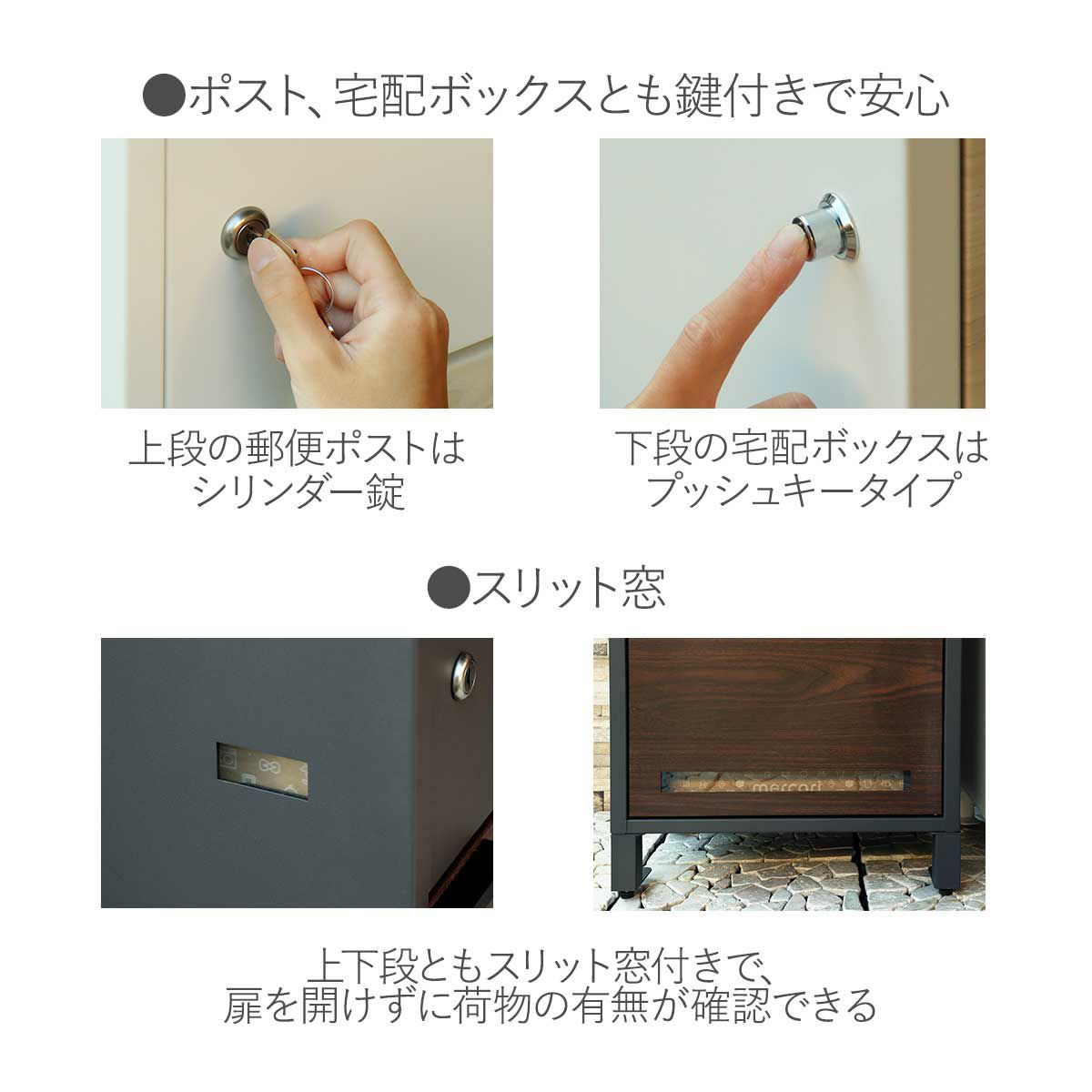 ●ポスト、宅配ボックスとも鍵付きで安心

上段の郵便ポストは
シリンダー錠

下段の宅配ボックスは
プッシュキータイプ

●スリット窓

mercari

上下段ともスリット窓付きで、
扉を開けずに荷物の有無が確認できる