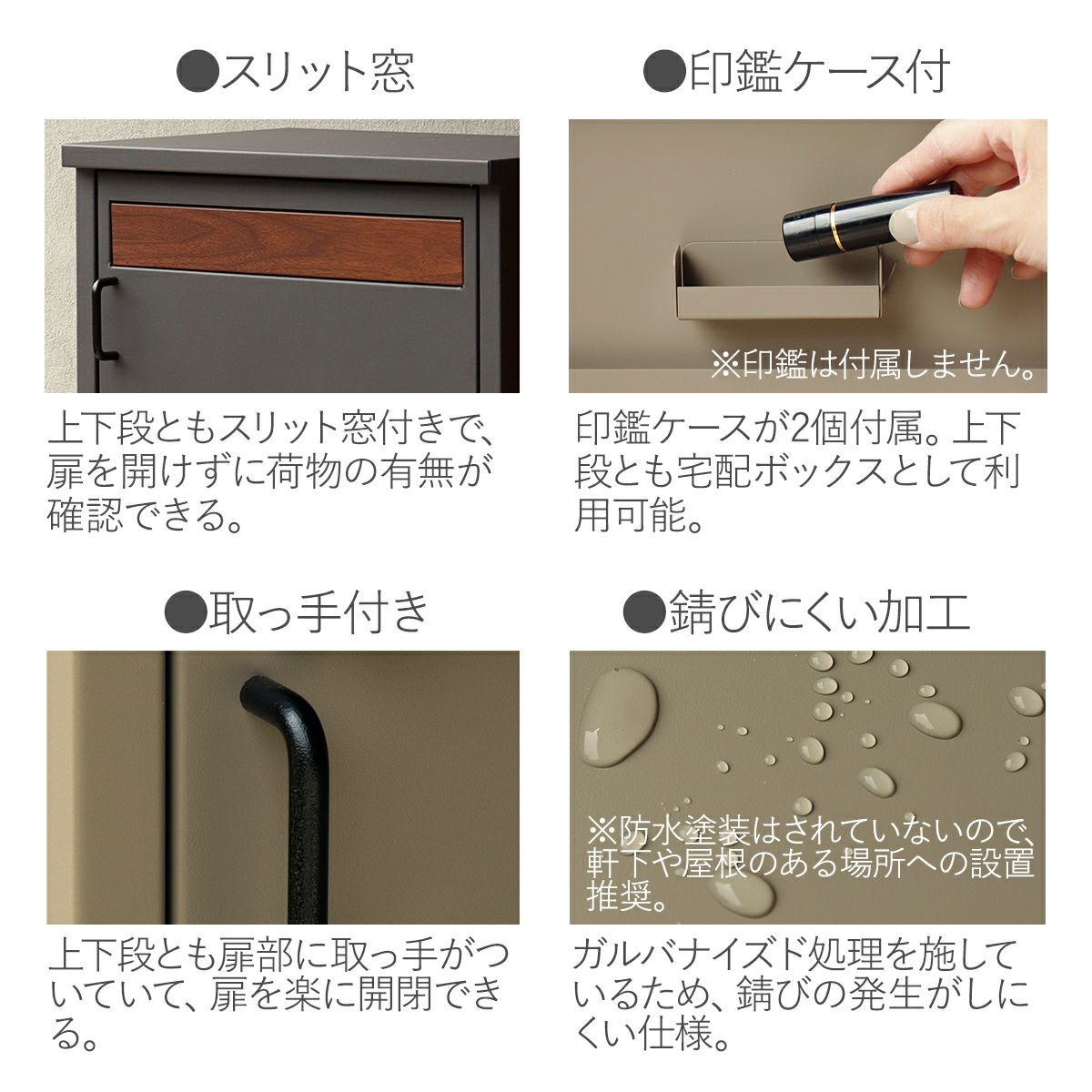 ●スリット窓

上下段ともスリット窓付きで、扉を開けずに荷物の有無が確認できる。

●印鑑ケース付

※印鑑は付属しません。

印鑑ケースが2個付属。上下段とも宅配ボックスとして利用可能。

●取っ手付き

上下段とも扉部に取っ手がついていて、扉を楽に開閉できる。

●錆びにくい加工

※防水塗装はされていないので、軒下や屋根のある場所への設置推奨。

ガルバナイズド処理を施しているため、錆びの発生がしにくい仕様。