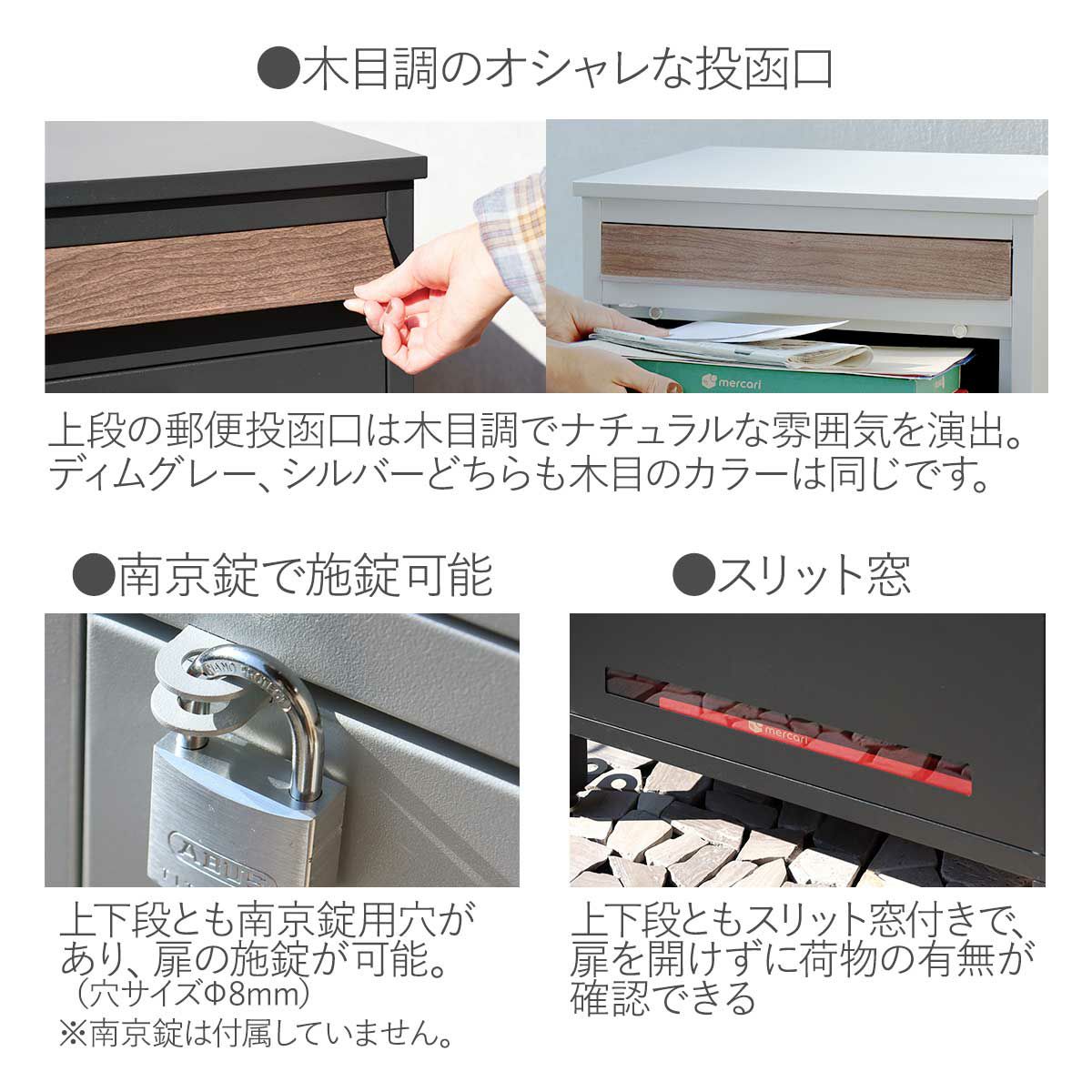 ●木目調のオシャレな投函口

mercari

上段の郵便投函口は木目調でナチュラルな雰囲気を演出。ディムグレー、シルバーどちらも木目のカラーは同じです。

●南京錠で施錠可能

ABUS

上下段とも南京錠用穴があり、扉の施錠が可能。
（穴サイズΦ8mm）
※南京錠は付属していません。

●スリット窓

mercari

上下段ともスリット窓付きで、扉を開けずに荷物の有無が確認できる