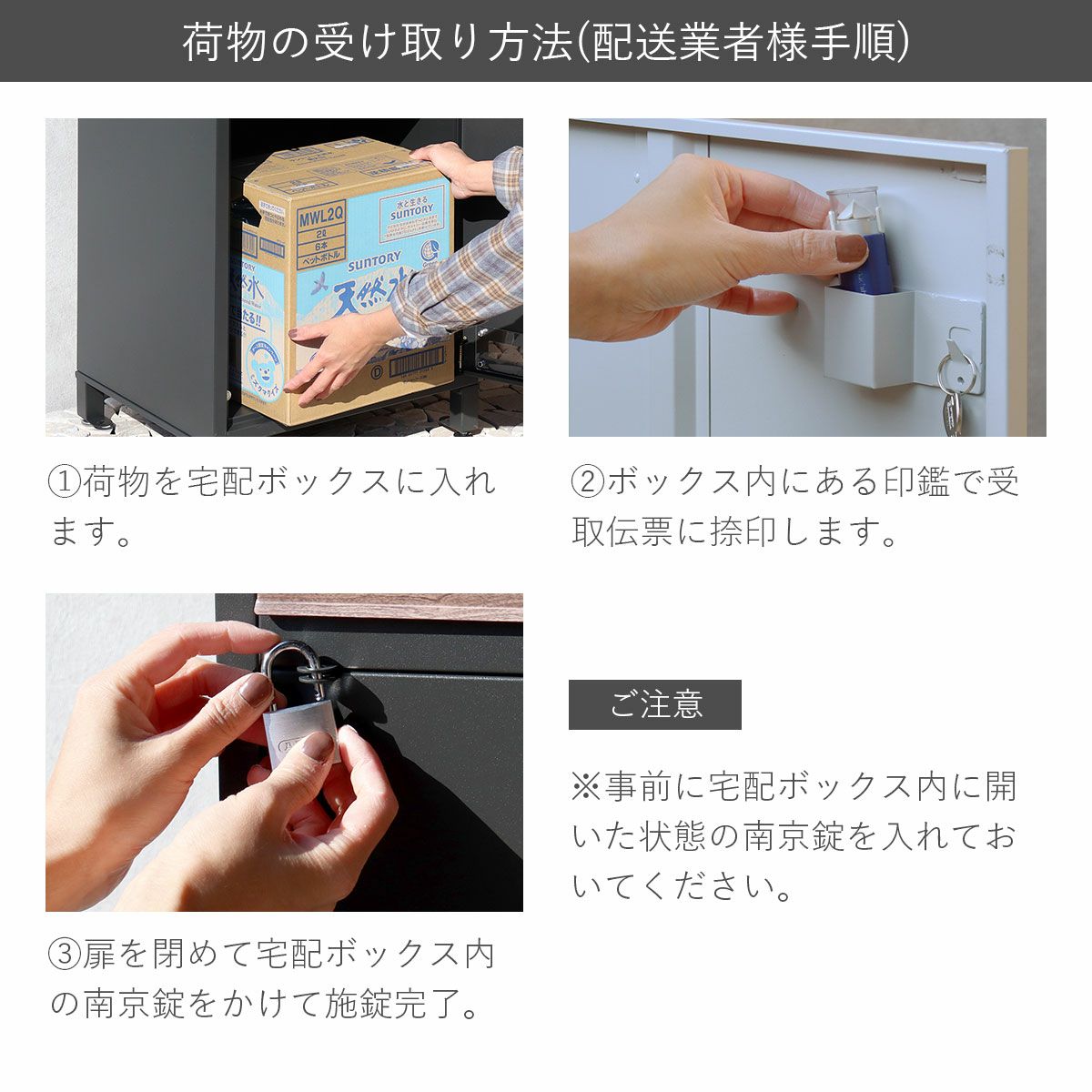 荷物の受け取り方法(配送業者様手順)

MWL2Q
2ℓ
6本
ペットボトル
水と生きる
SUNTORY
SUNTORY
天然水

①荷物を宅配ボックスに入れます。

②ボックス内にある印鑑で受取伝票に捺印します。

③扉を閉めて宅配ボックス内の南京錠をかけて施錠完了。

ご注意

※事前に宅配ボックス内に開いた状態の南京錠を入れておいてください。