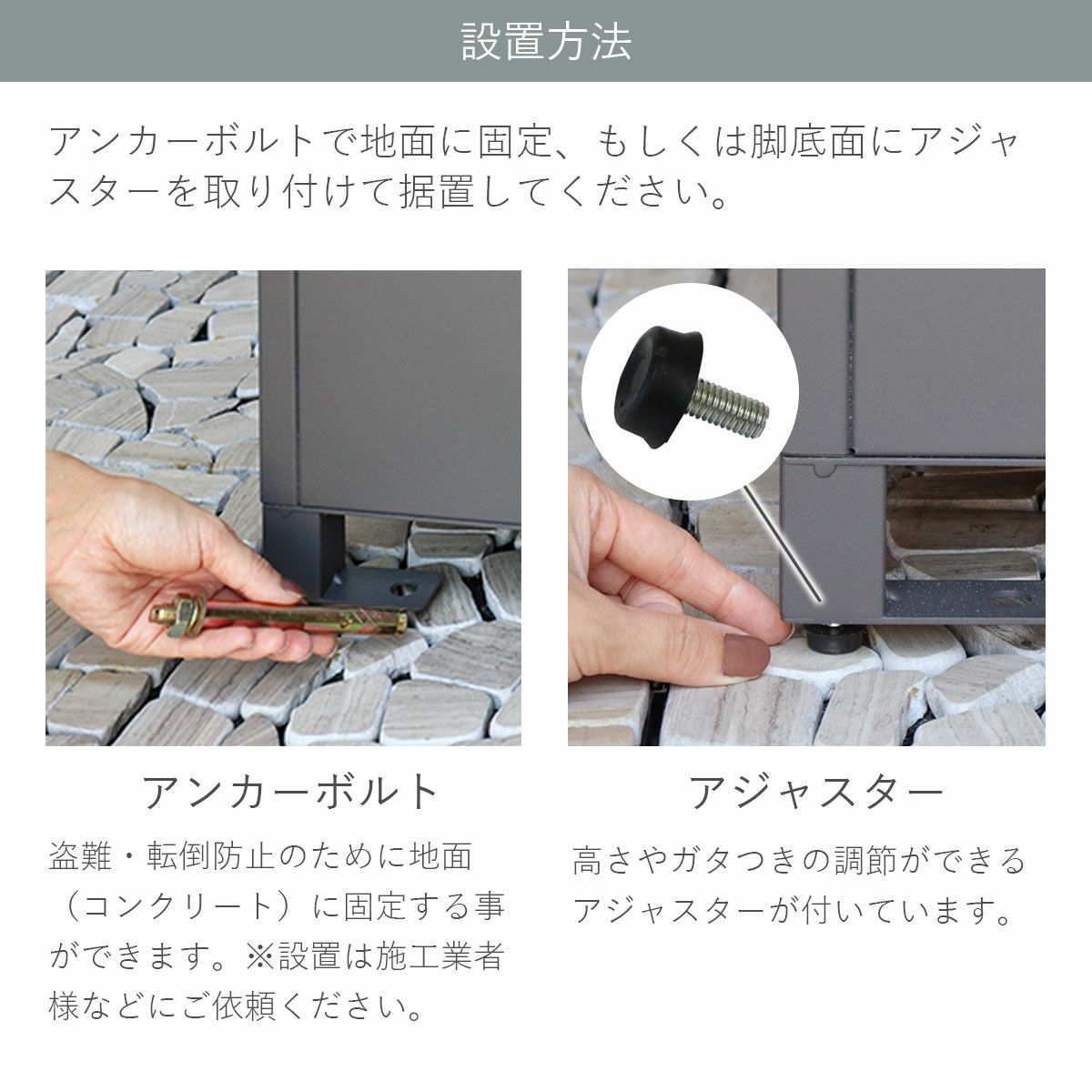 設置方法

アンカーボルトで地面に固定、もしくは脚底面にアジャスターを取り付けて据置してください。

アンカーボルト

盗難・転倒防止のために地面（コンクリート）に固定する事ができます。※設置は施工業者様などにご依頼ください。

アジャスター

高さやガタつきの調節ができるアジャスターが付いています。