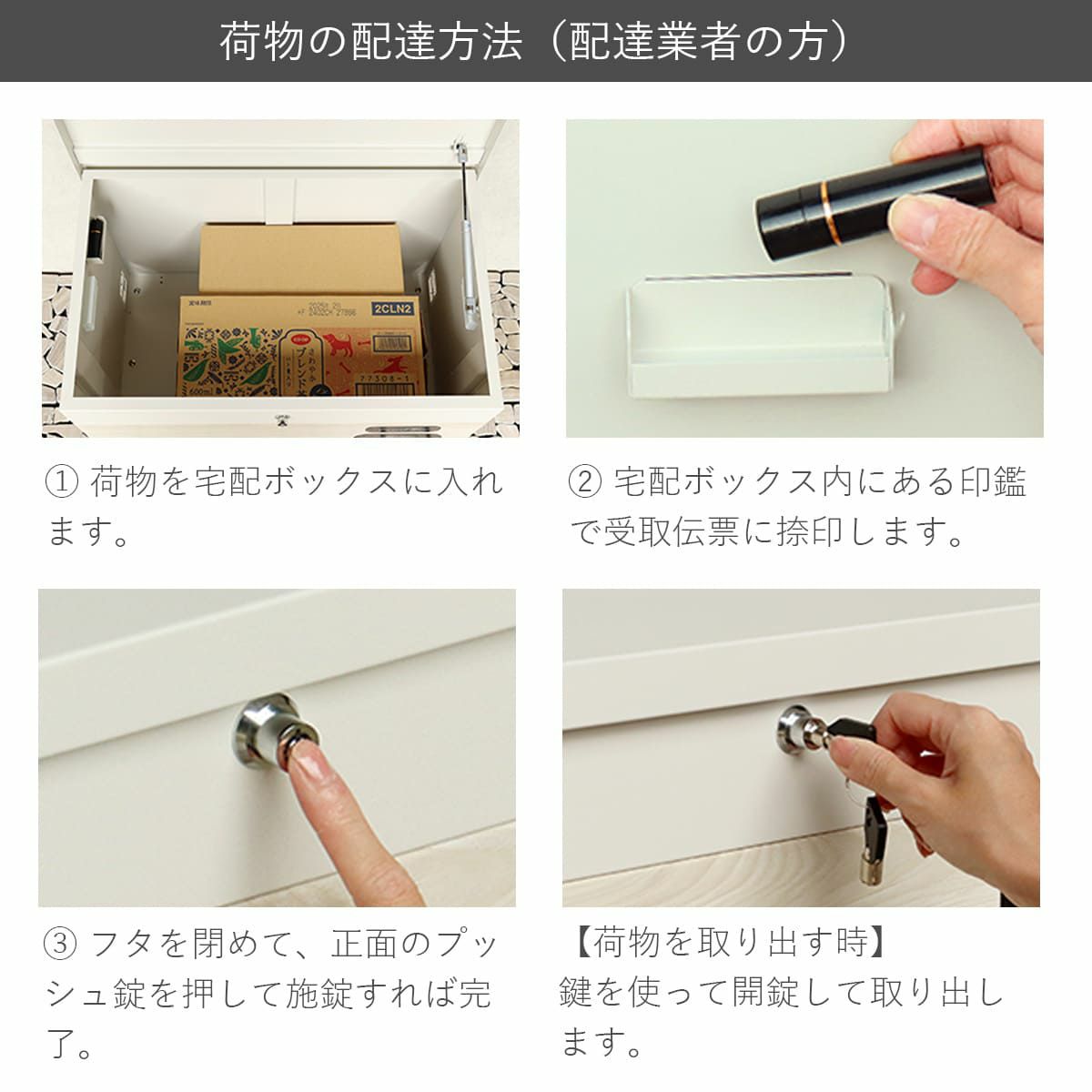 荷物の配達方法（配達業者の方）

2CLN2

ブレンド

77308-1

① 荷物を宅配ボックスに入れます。

② 宅配ボックス内にある印鑑で受取伝票に捺印します。

③ フタを閉めて、正面のプッシュ錠を押して施錠すれば完了。

【荷物を取り出す時】
鍵を使って開錠して取り出します。