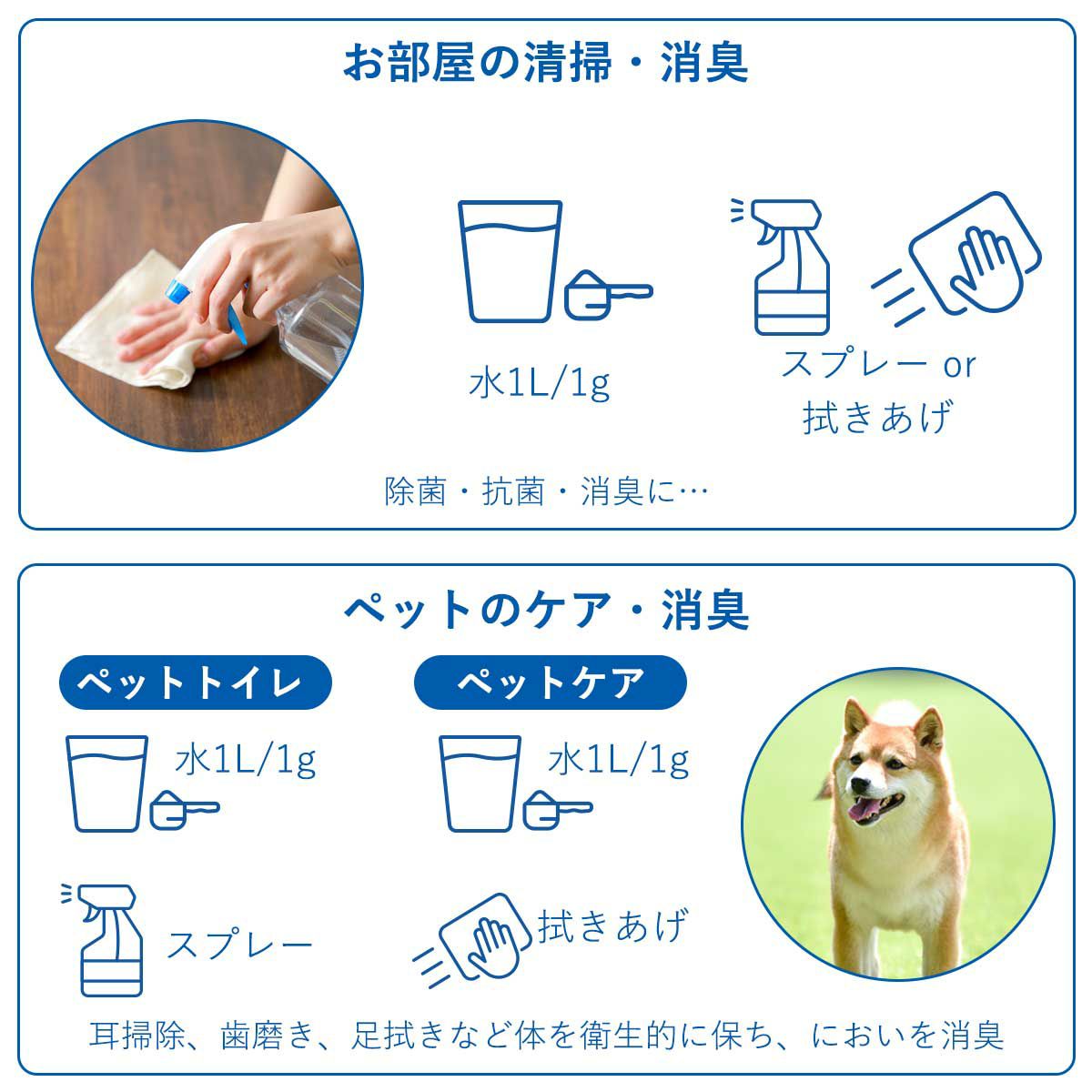 お部屋の清掃・消臭

水1L/1g

スプレー or
拭きあげ

除菌・抗菌・消臭に…

ペットのケア・消臭

ペットトイレ

水1L/1g

スプレー

ペットケア

水1L/1g

拭きあげ

耳掃除、歯磨き、足拭きなど体を衛生的に保ち、においを消臭