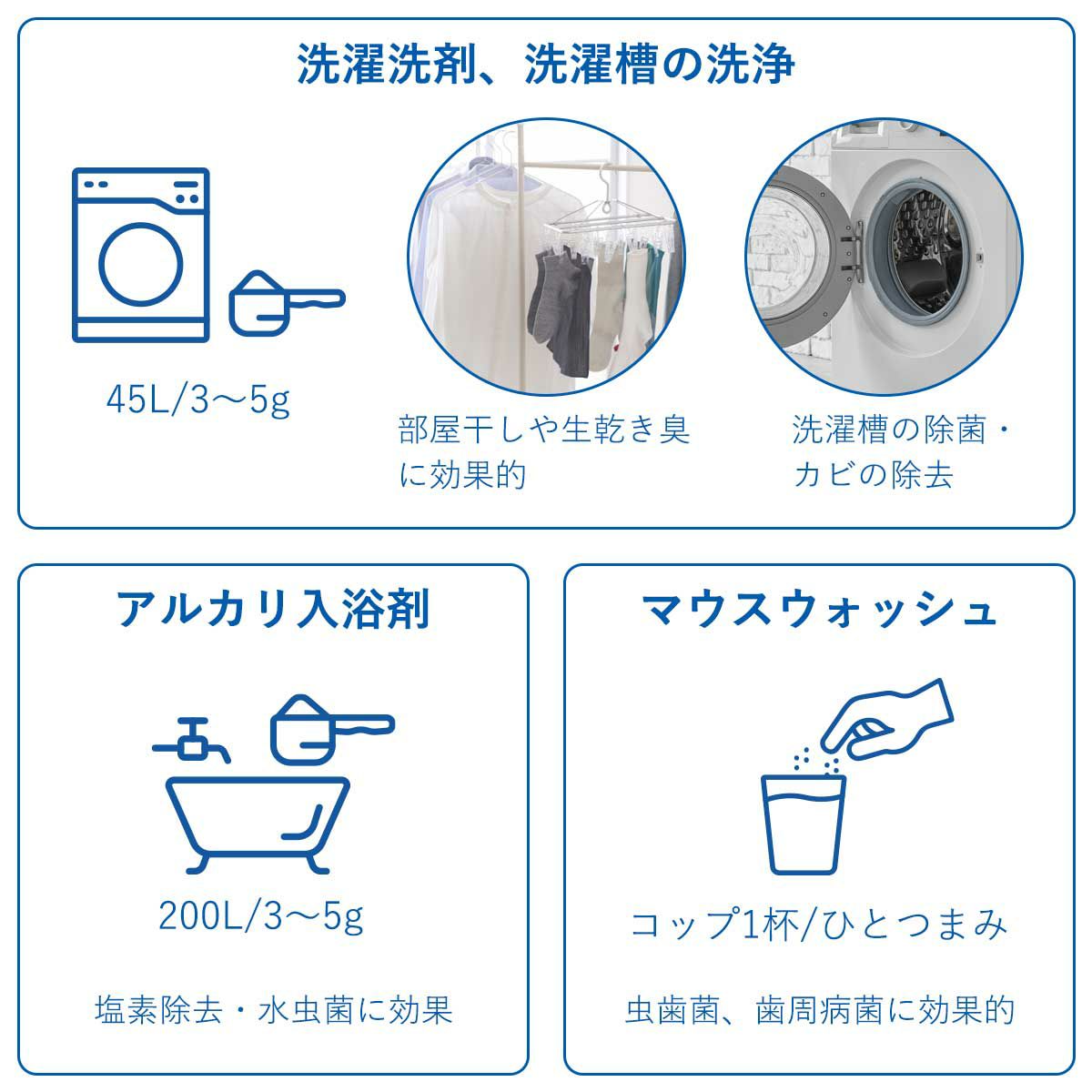 洗濯洗剤、洗濯槽の洗浄

45L/3〜5g

部屋干しや生乾き臭に効果的

洗濯槽の除菌・カビの除去

アルカリ入浴剤

200L/3〜5g

塩素除去・水虫菌に効果

マウスウォッシュ

コップ1杯/ひとつまみ

虫歯菌、歯周病菌に効果的