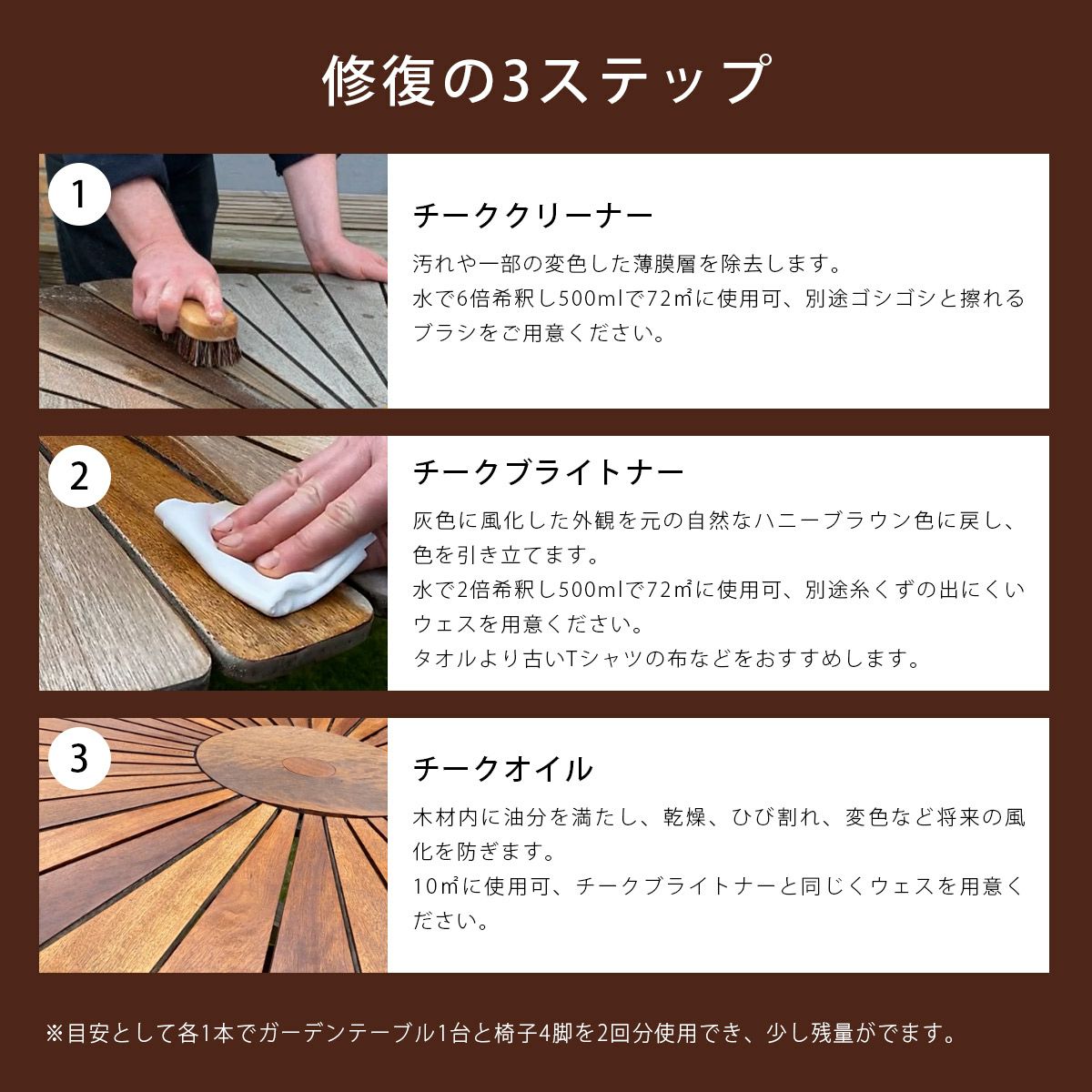 修復の3ステップ

1

チーククリーナー

汚れや一部の変色した薄膜層を除去します。
水で6倍希釈し500mlで72㎡に使用可、別途ゴシゴシと擦れるブラシをご用意ください。

2

チークブライトナー

灰色に風化した外観を元の自然なハニーブラウン色に戻し、色を引き立てます。
水で2倍希釈し500mlで72㎡に使用可、別途糸くずの出にくいウェスを用意ください。
タオルより古いTシャツの布などをおすすめします。

3

チークオイル

木材内に油分を満たし、乾燥、ひび割れ、変色など将来の風化を防ぎます。
10㎡に使用可、チークブライトナーと同じくウェスを用意ください。

※目安として各1本でガーデンテーブル1台と椅子4脚を2回分使用でき、少し残量がでます。