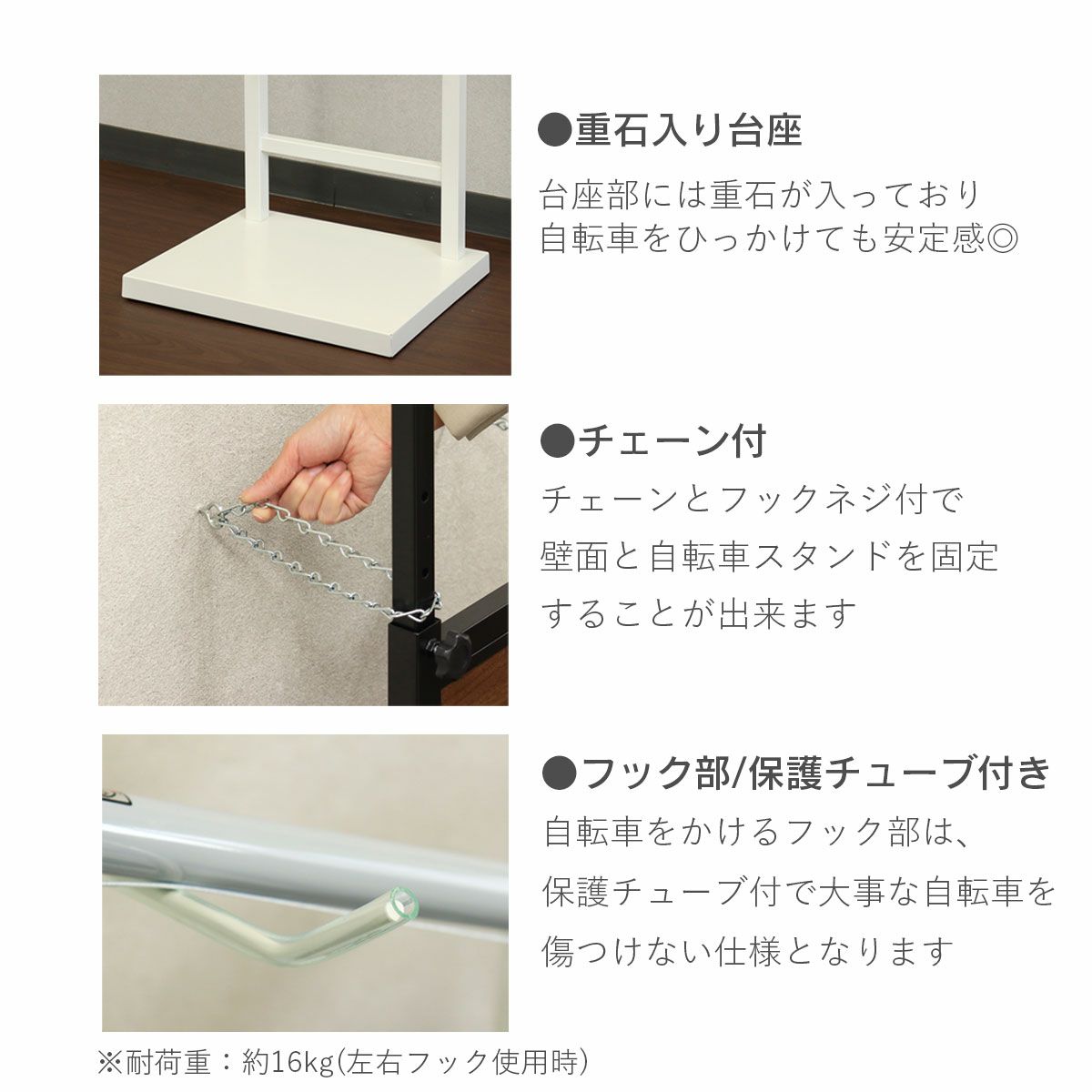 ●重石入り台座

台座部には重石が入っており
自転車をひっかけても安定感◎

●チェーン付

チェーンとフックネジ付で
壁面と自転車スタンドを固定
することが出来ます

●フック部/保護チューブ付き

自転車をかけるフック部は、
保護チューブ付で大事な自転車を
傷つけない仕様となります

※耐荷重：約16kg(左右フック使用時)