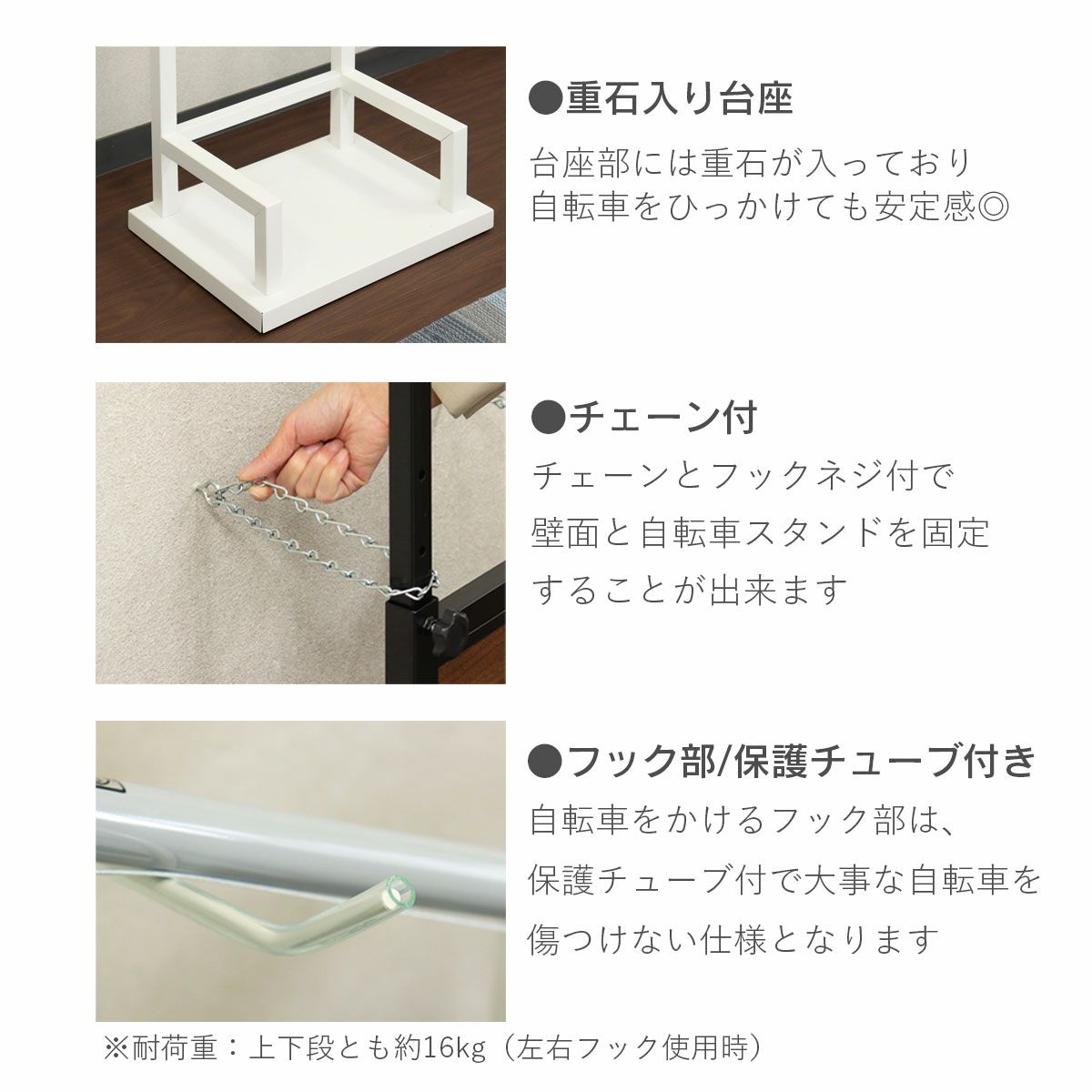 ●重石入り台座

台座部には重石が入っており
自転車をひっかけても安定感◎

●チェーン付

チェーンとフックネジ付で
壁面と自転車スタンドを固定
することが出来ます

●フック部/保護チューブ付き

自転車をかけるフック部は、
保護チューブ付で大事な自転車を
傷つけない仕様となります

※耐荷重：上下段とも約16kg（左右フック使用時）