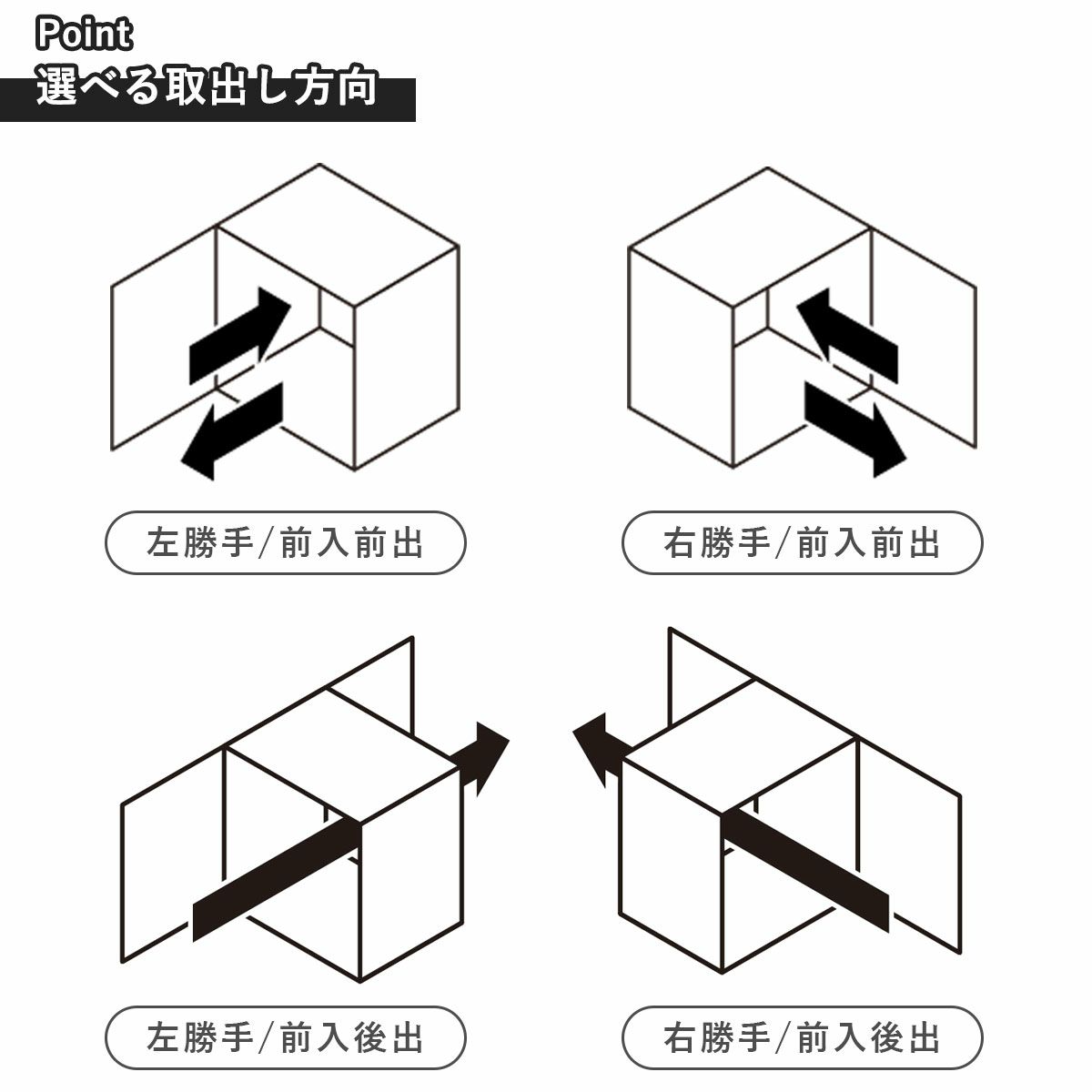 Point
選べる取出し方向

左勝手/前入前出

右勝手/前入前出

左勝手/前入後出

右勝手/前入後出