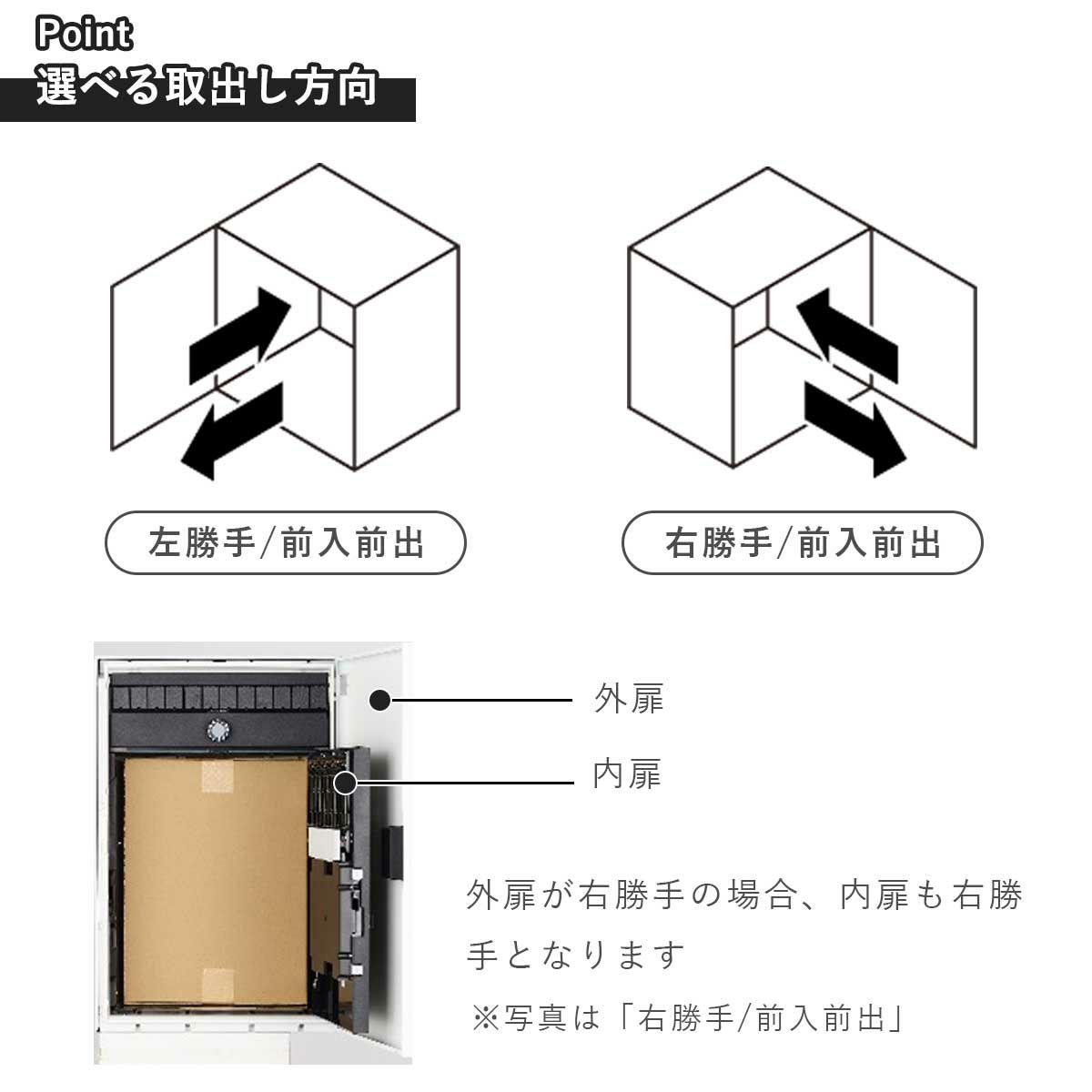 Point
選べる取出し方向

左勝手/前入前出

右勝手/前入前出

外扉

内扉

外扉が右勝手の場合、内扉も右勝手となります

※写真は「右勝手/前入前出」