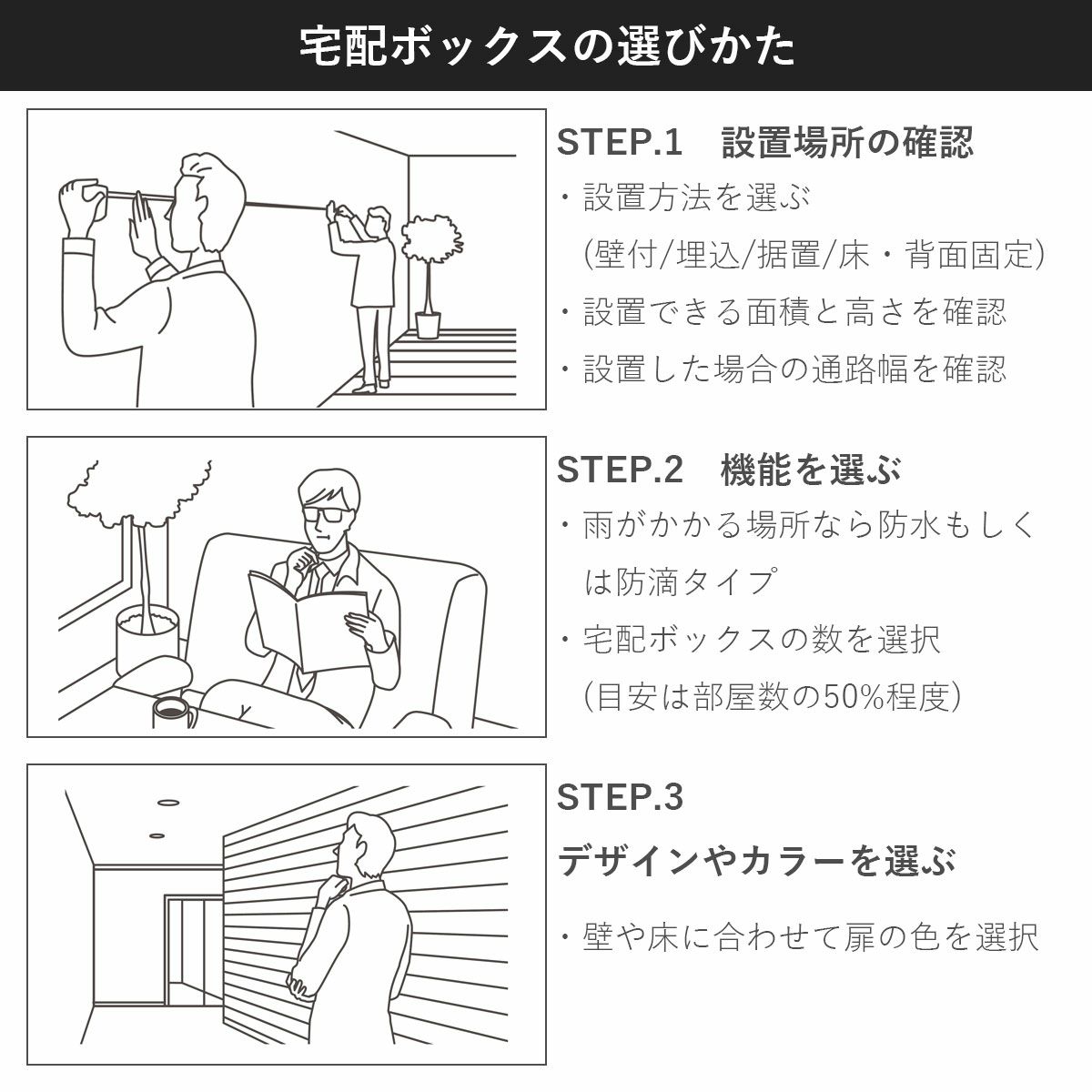 宅配ボックスの選びかた

STEP.1　設置場所の確認

・設置方法を選ぶ
(壁付/埋込/据置/床・背面固定)

・設置できる面積と高さを確認

・設置した場合の通路幅を確認

STEP.2　機能を選ぶ

・雨がかかる場所なら防水もしくは防滴タイプ

・宅配ボックスの数を選択
(目安は部屋数の50%程度)

STEP.3
デザインやカラーを選ぶ

・壁や床に合わせて扉の色を選択